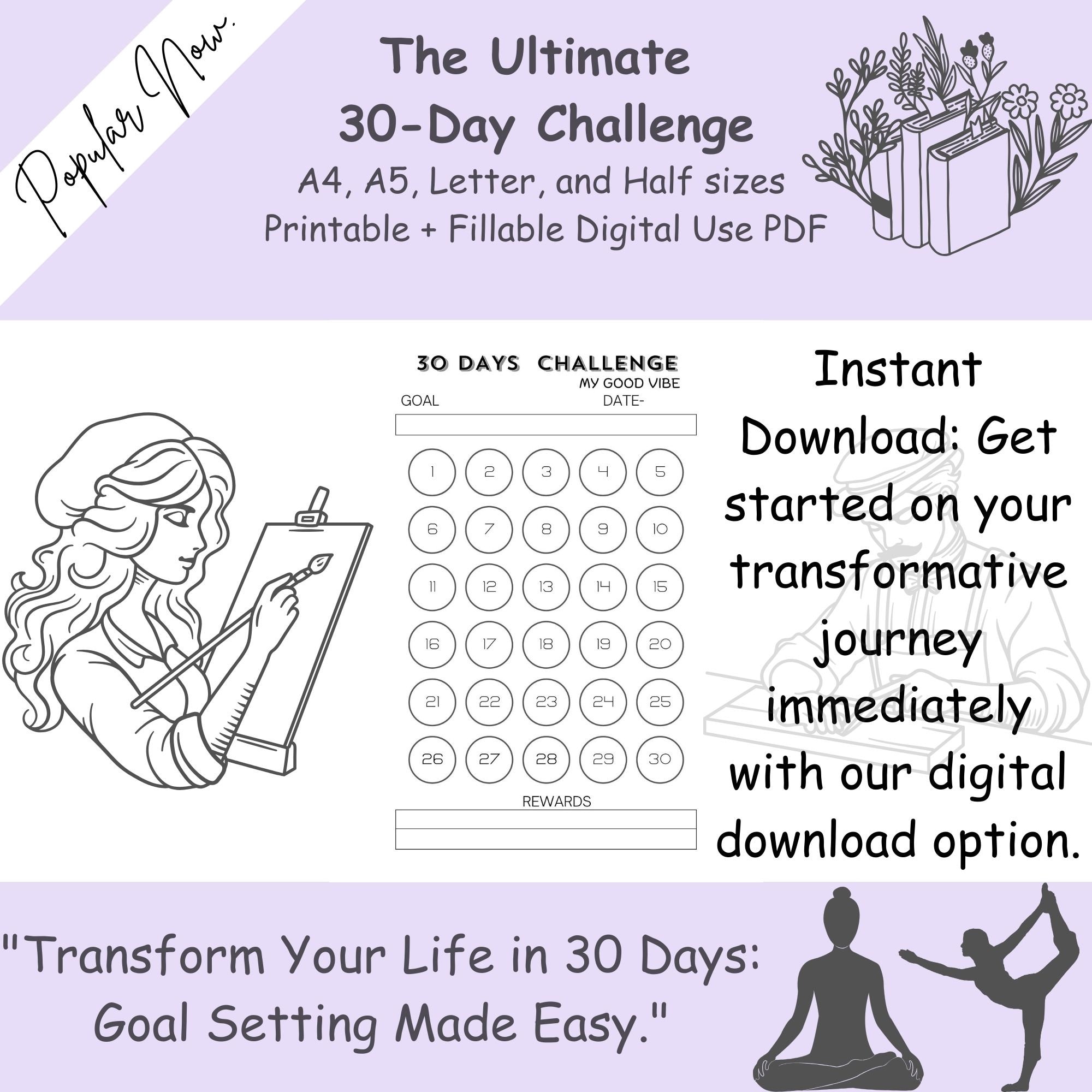 Popular Now.

The Ultimate
30-Day Challenge
A4, A5, Letter, and Half sizes
Printable + Fillable Digital Use PDF

30 DAYS CHALLENGE
MY GOOD VIBE
GOAL
DATE-

1 2 3 4 5
6 7 8 9 10
11 12 13 14 15
16 17 18 19 20
21 22 23 24 25
26 27 28 29 30

REWARDS

Instant Download: Get started on your transformative journey immediately with our digital download option.

"Transform Your Life in 30 Days: Goal Setting Made Easy."