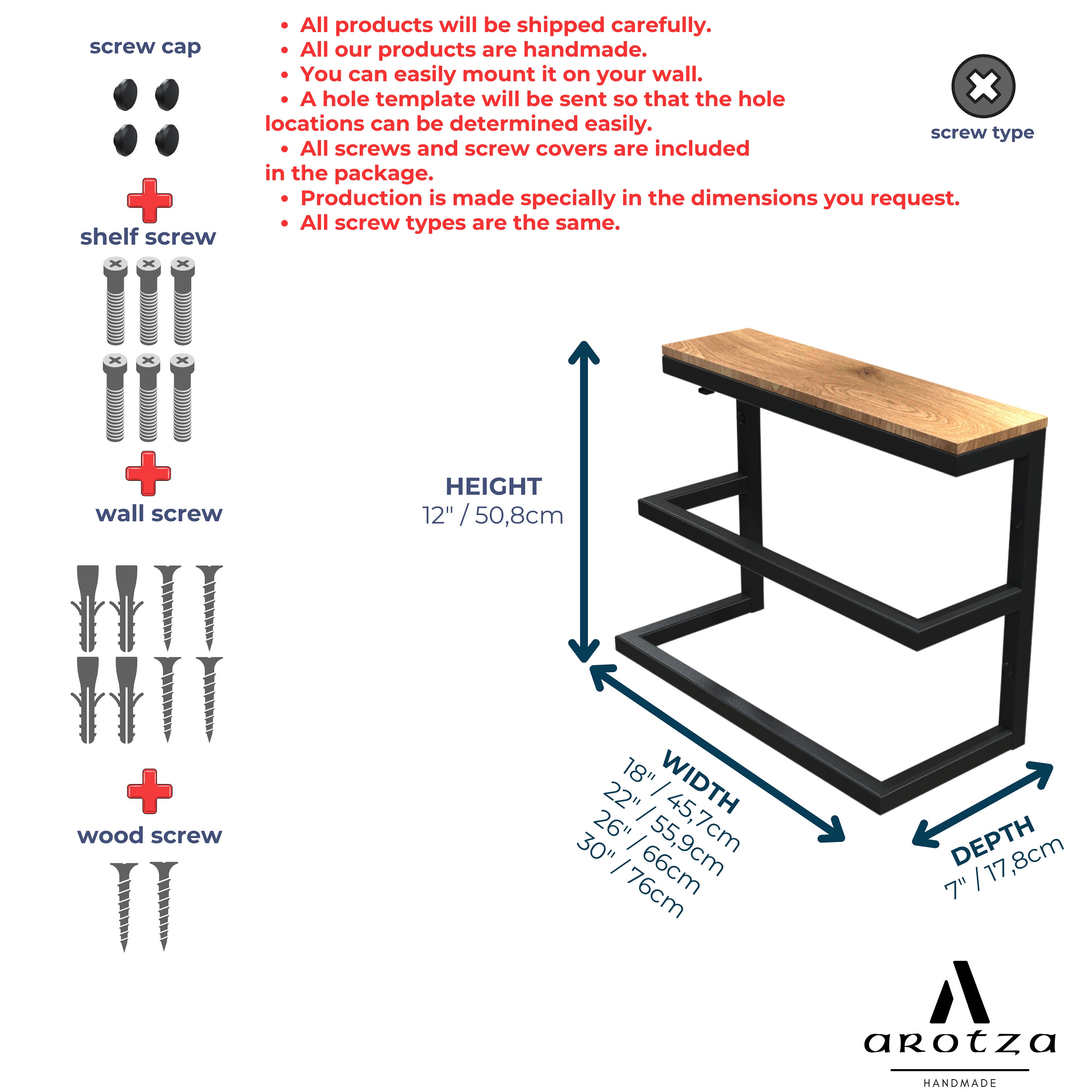 screw cap

shelf screw

wall screw

wood screw

• All products will be shipped carefully.
• All our products are handmade.
• You can easily mount it on your wall.
• A hole template will be sent so that the hole locations can be determined easily.
• All screws and screw covers are included in the package.
• Production is made specially in the dimensions you request.
• All screw types are the same.

screw type

HEIGHT
12" / 50,8cm

WIDTH
18" / 45,7cm
22" / 55,9cm
26" / 66cm
30" / 76cm

DEPTH
7" / 17,8cm

arotza
HANDMADE