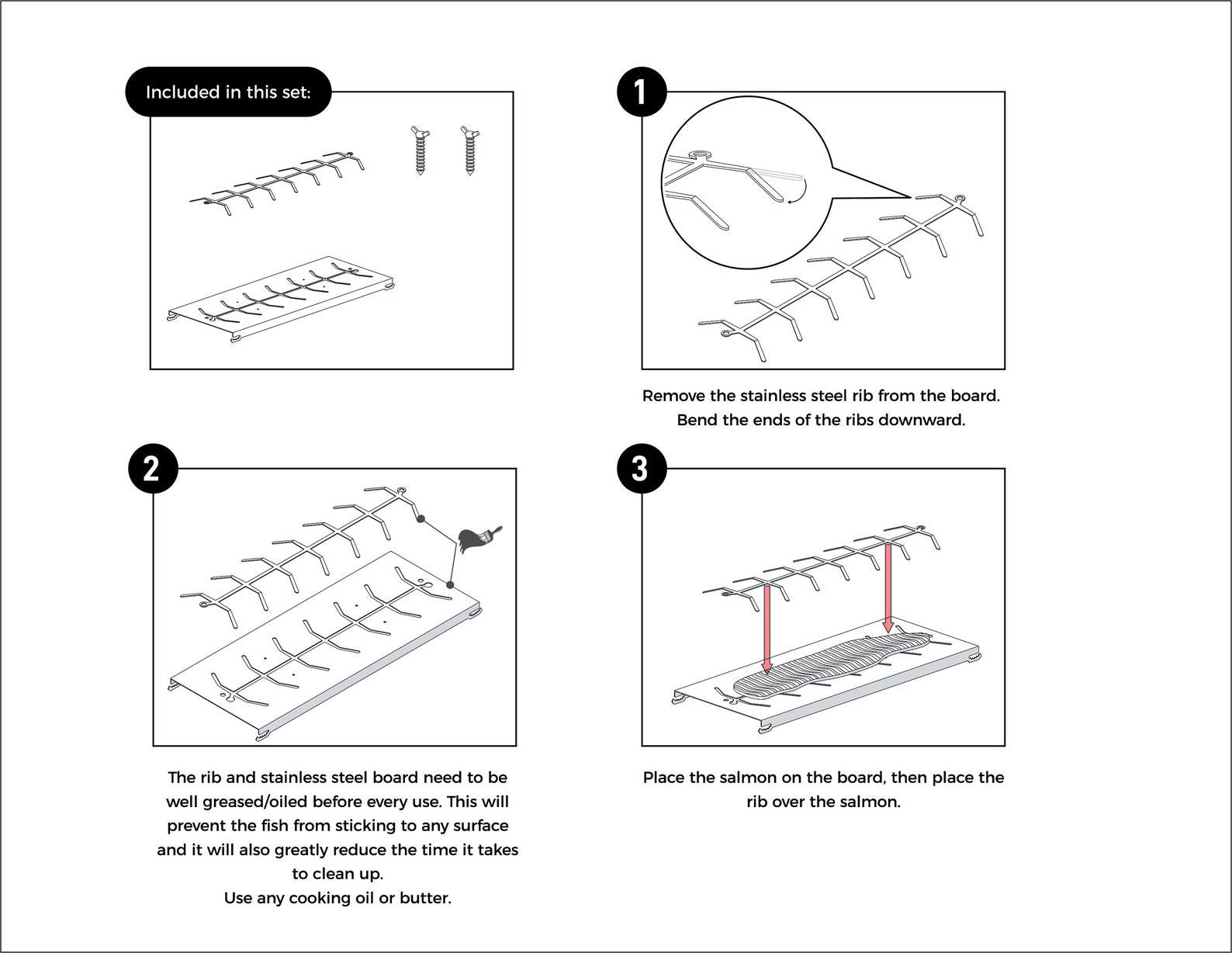 Included in this set:

1

Remove the stainless steel rib from the board. Bend the ends of the ribs downward.

2

The rib and stainless steel board need to be well greased/oiled before every use. This will prevent the fish from sticking to any surface and it will also greatly reduce the time it takes to clean up.
Use any cooking oil or butter.

3

Place the salmon on the board, then place the rib over the salmon.