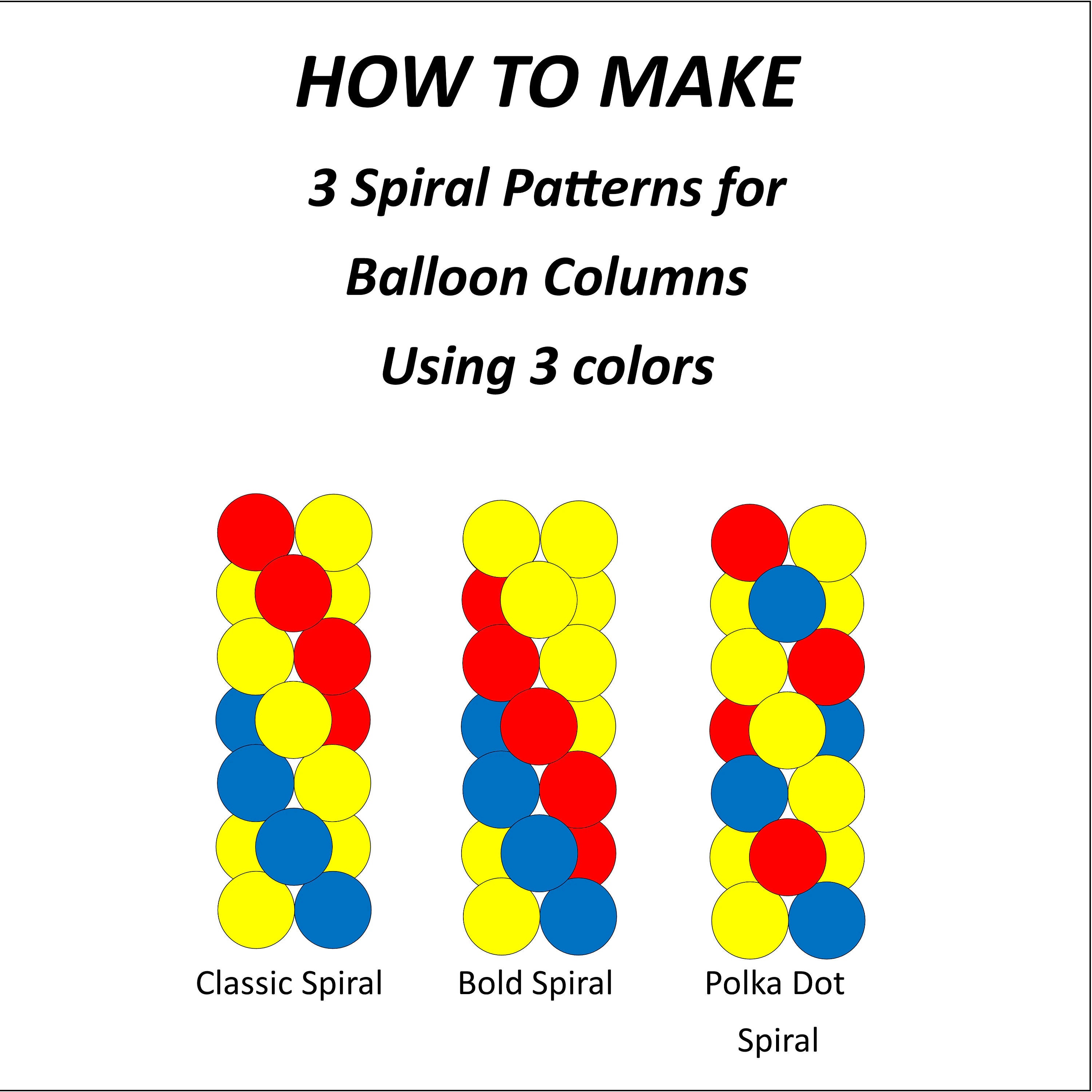 HOW TO MAKE

3 Spiral Patterns for

Balloon Columns

Using 3 colors

Classic Spiral

Bold Spiral

Polka Dot Spiral