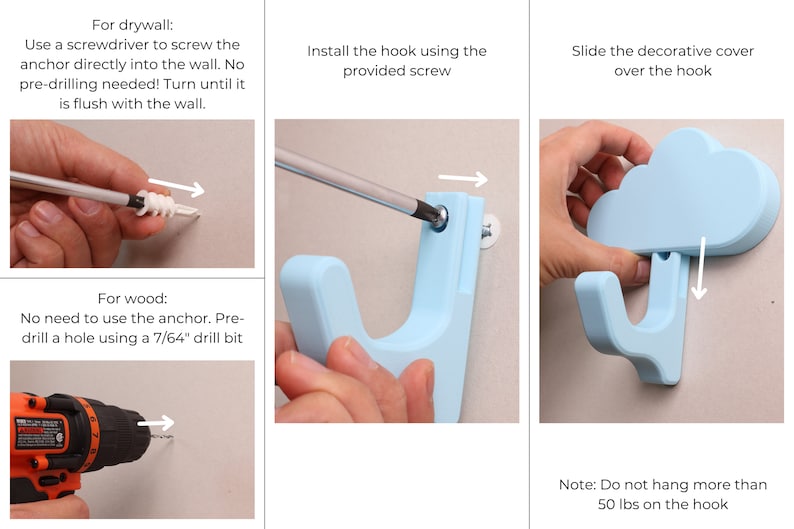 For drywall:
Use a screwdriver to screw the anchor directly into the wall. No pre-drilling needed! Turn until it is flush with the wall.

For wood:
No need to use the anchor. Pre-drill a hole using a 7/64" drill bit

Install the hook using the provided screw

Slide the decorative cover over the hook

Note: Do not hang more than 50 lbs on the hook