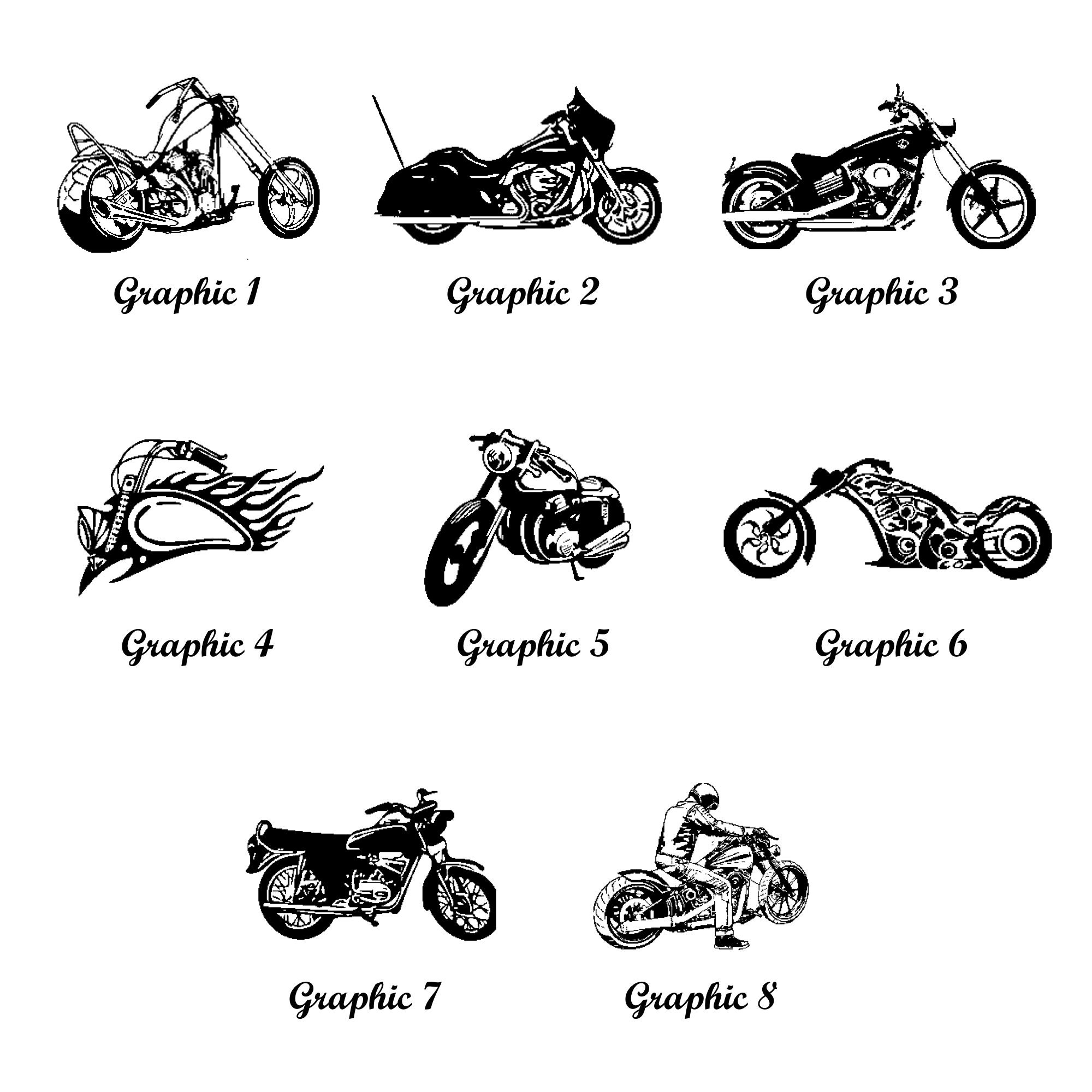 Graphic 1

Graphic 2

Graphic 3

Graphic 4

Graphic 5

Graphic 6

Graphic 7

Graphic 8