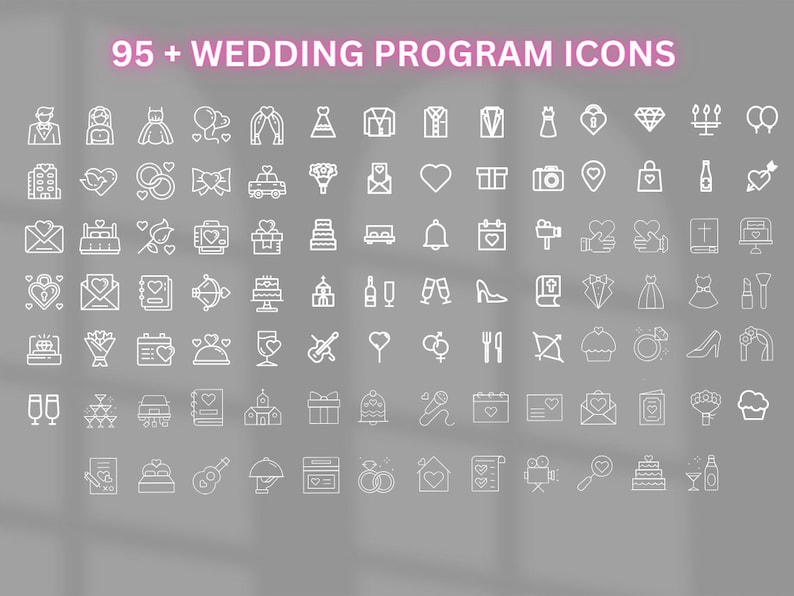 95 + WEDDING PROGRAM ICONS