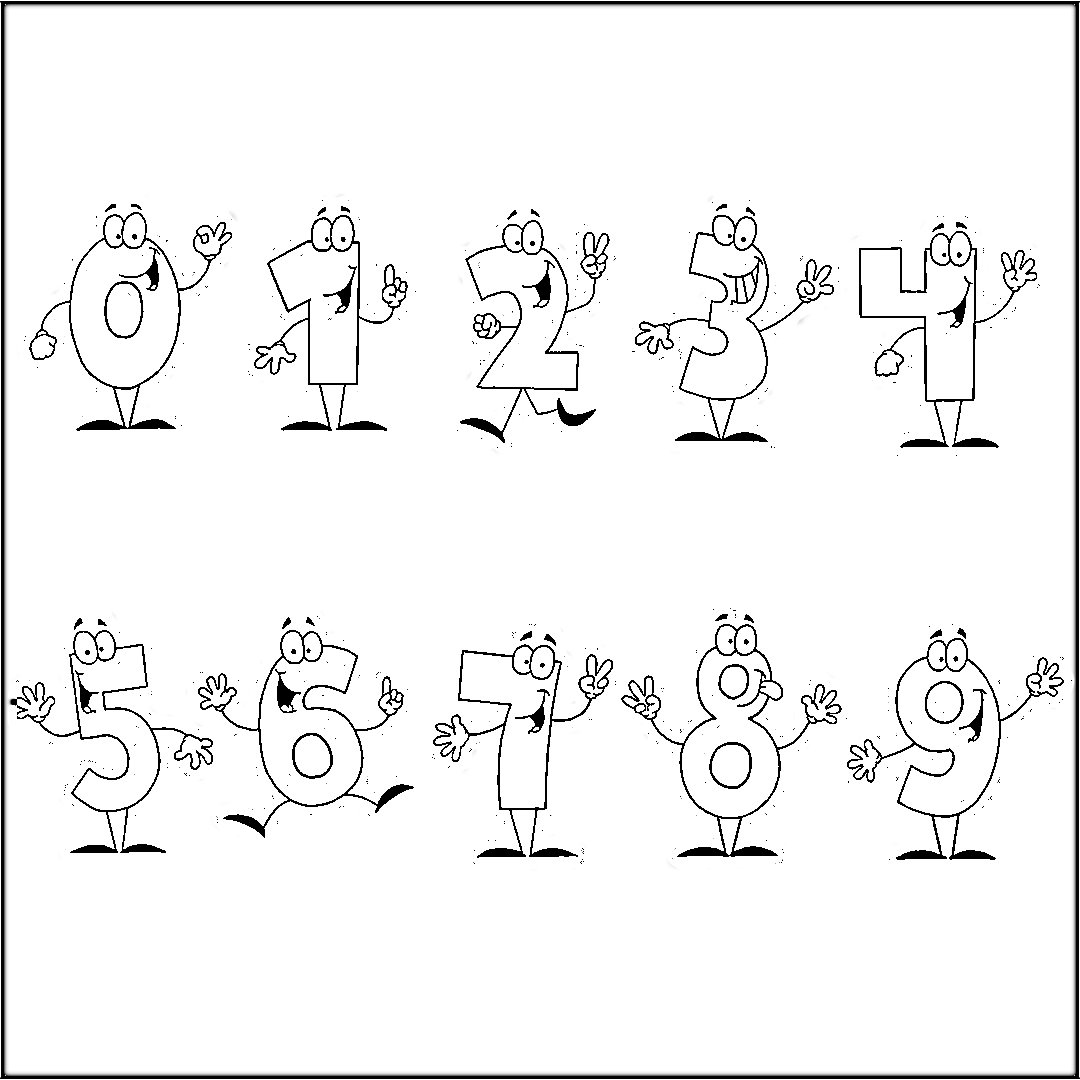 0 1 2 3 4

5 6 7 8 9