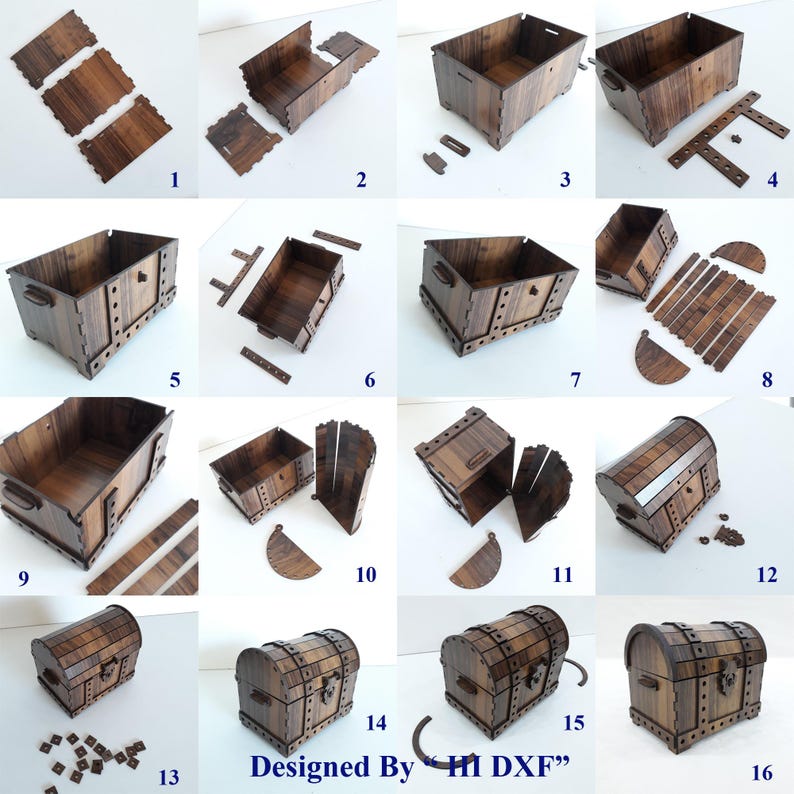 1
2
3
4
5
6
7
8
9
10
11
12
13
14
15
16

Designed By " HI DXF"