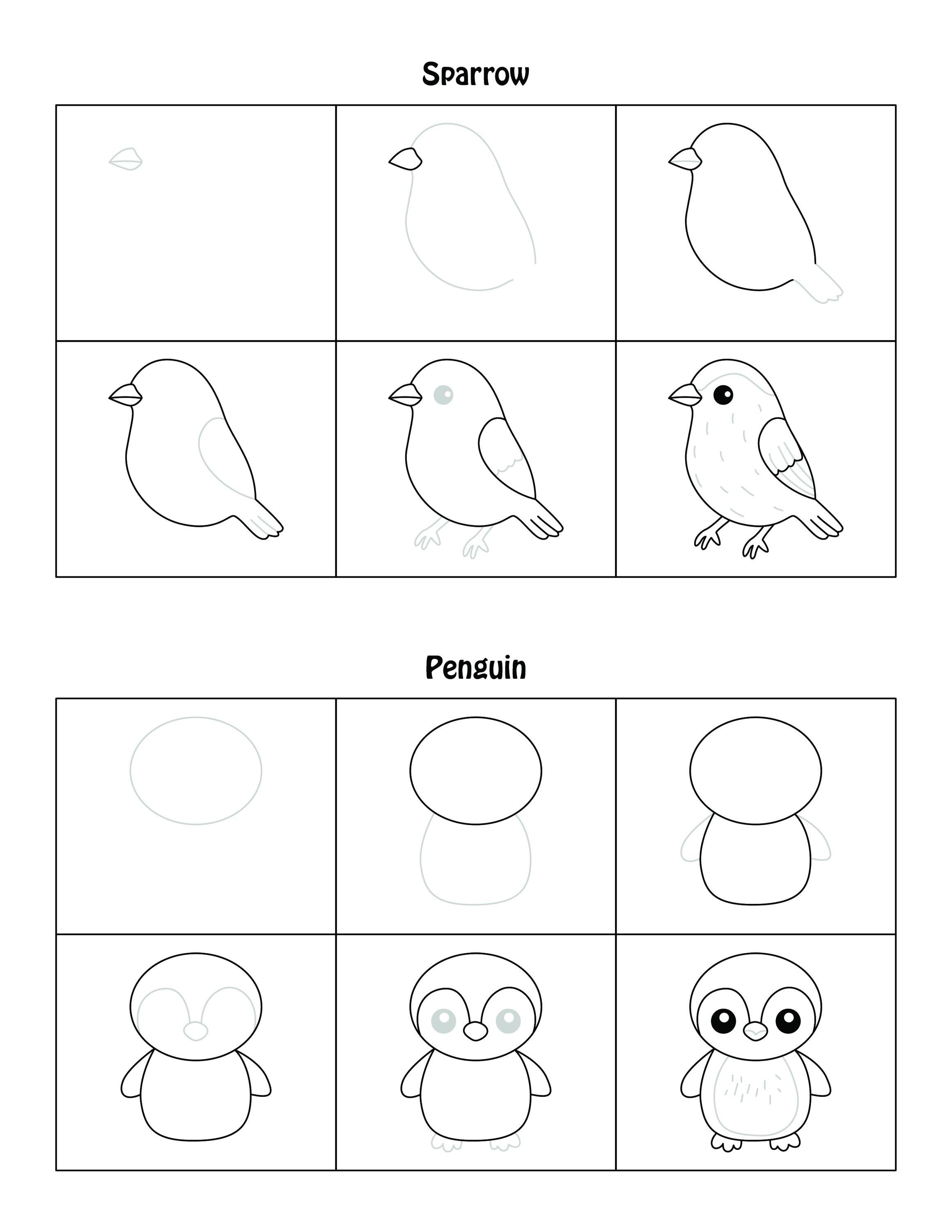 Sparrow

Penguin