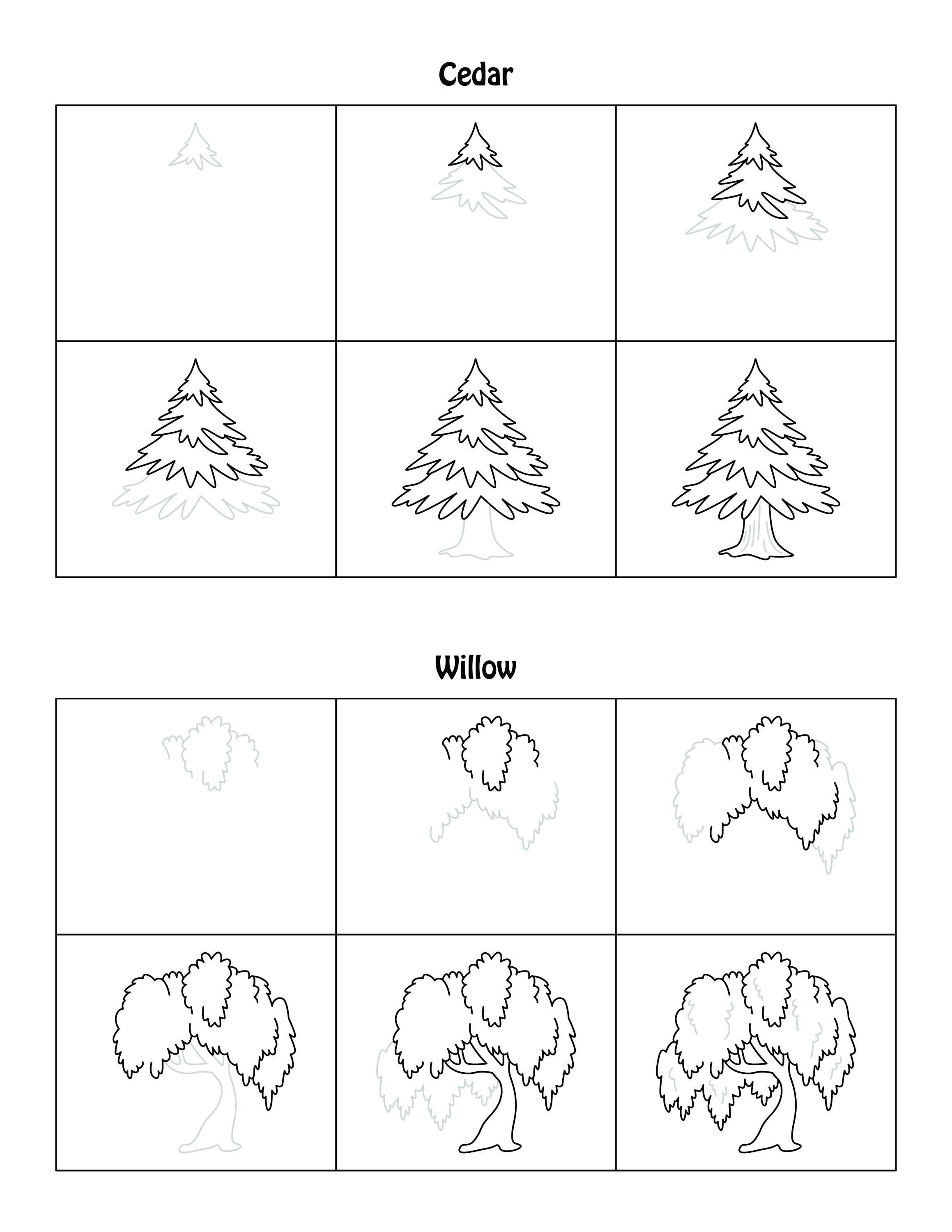 Cedar

Willow