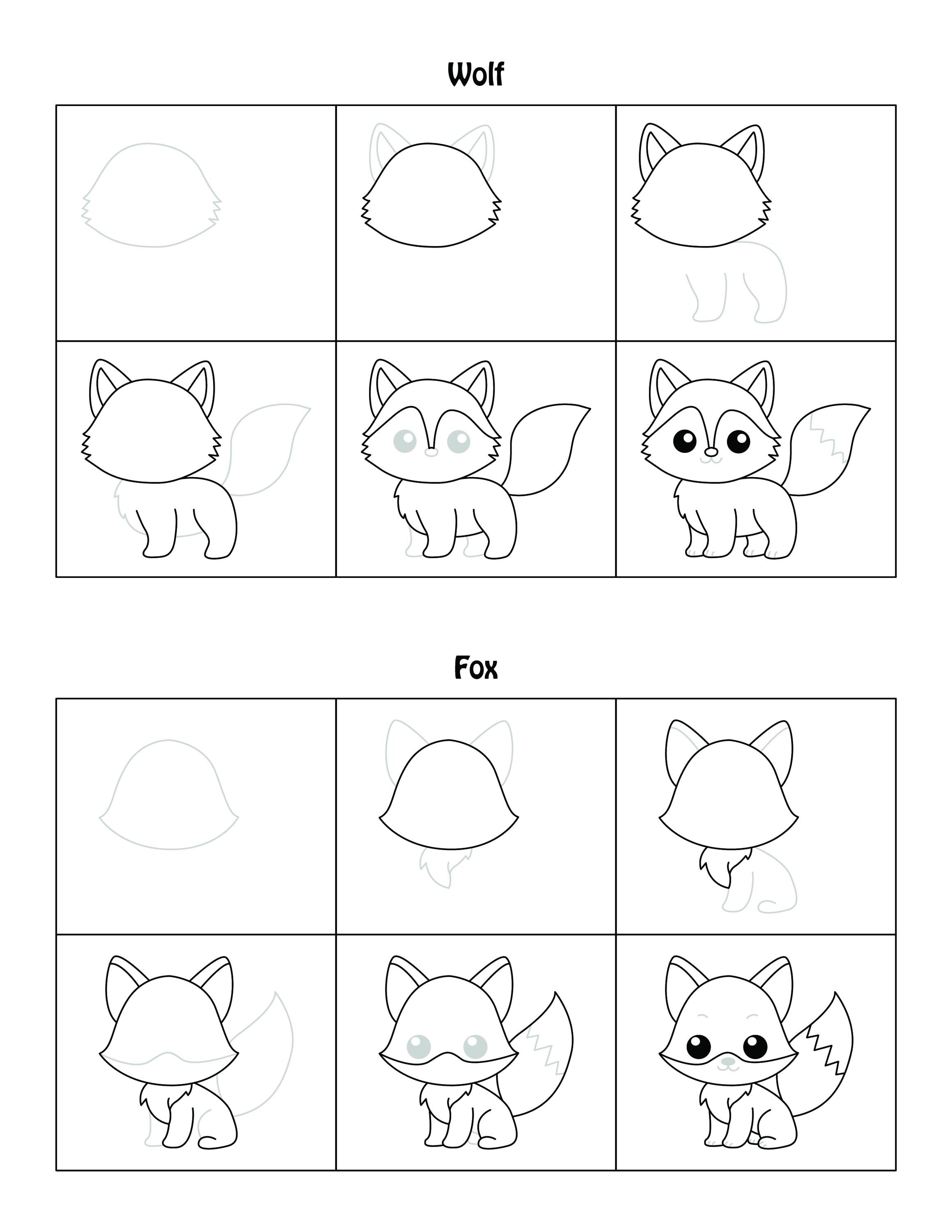 Wolf

Fox