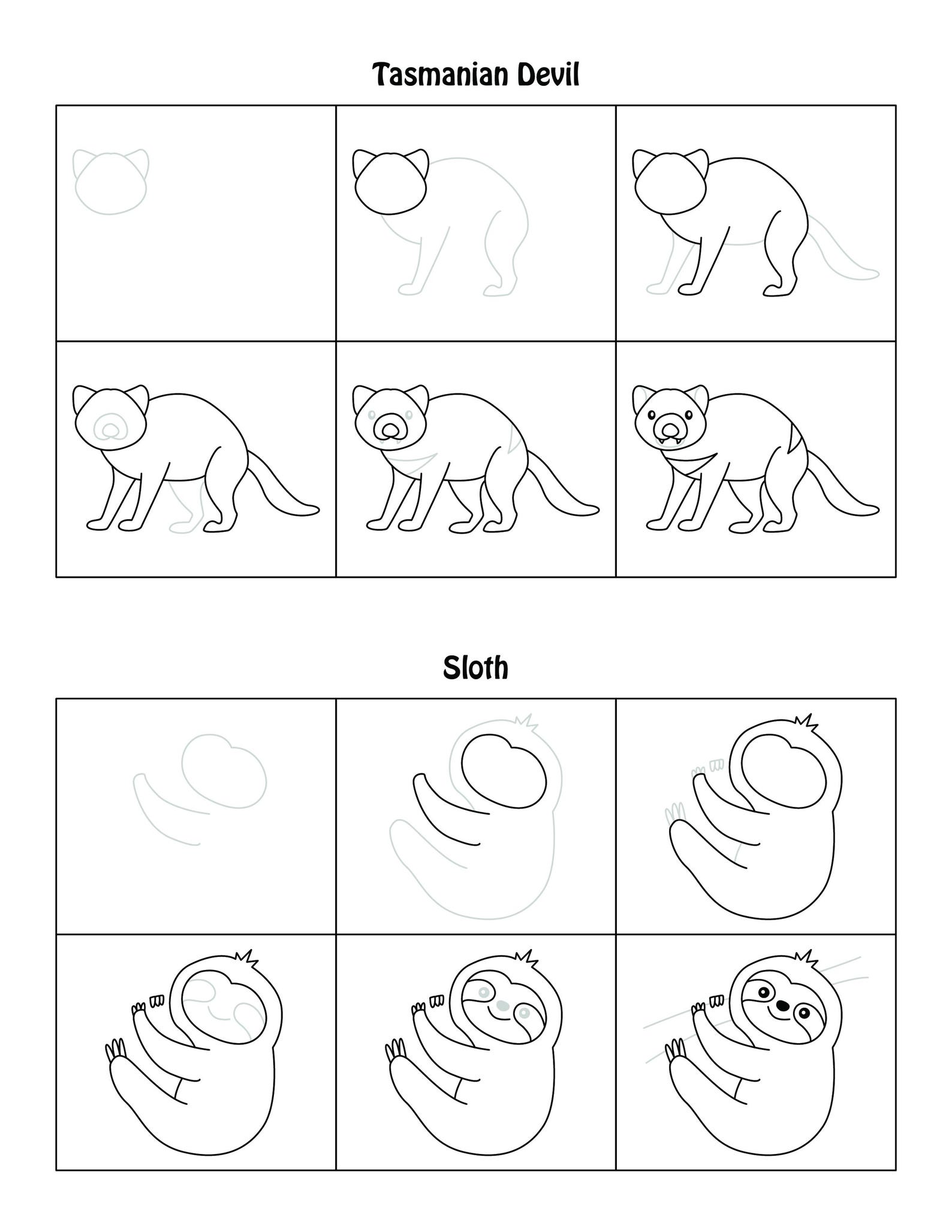 Tasmanian Devil

Sloth