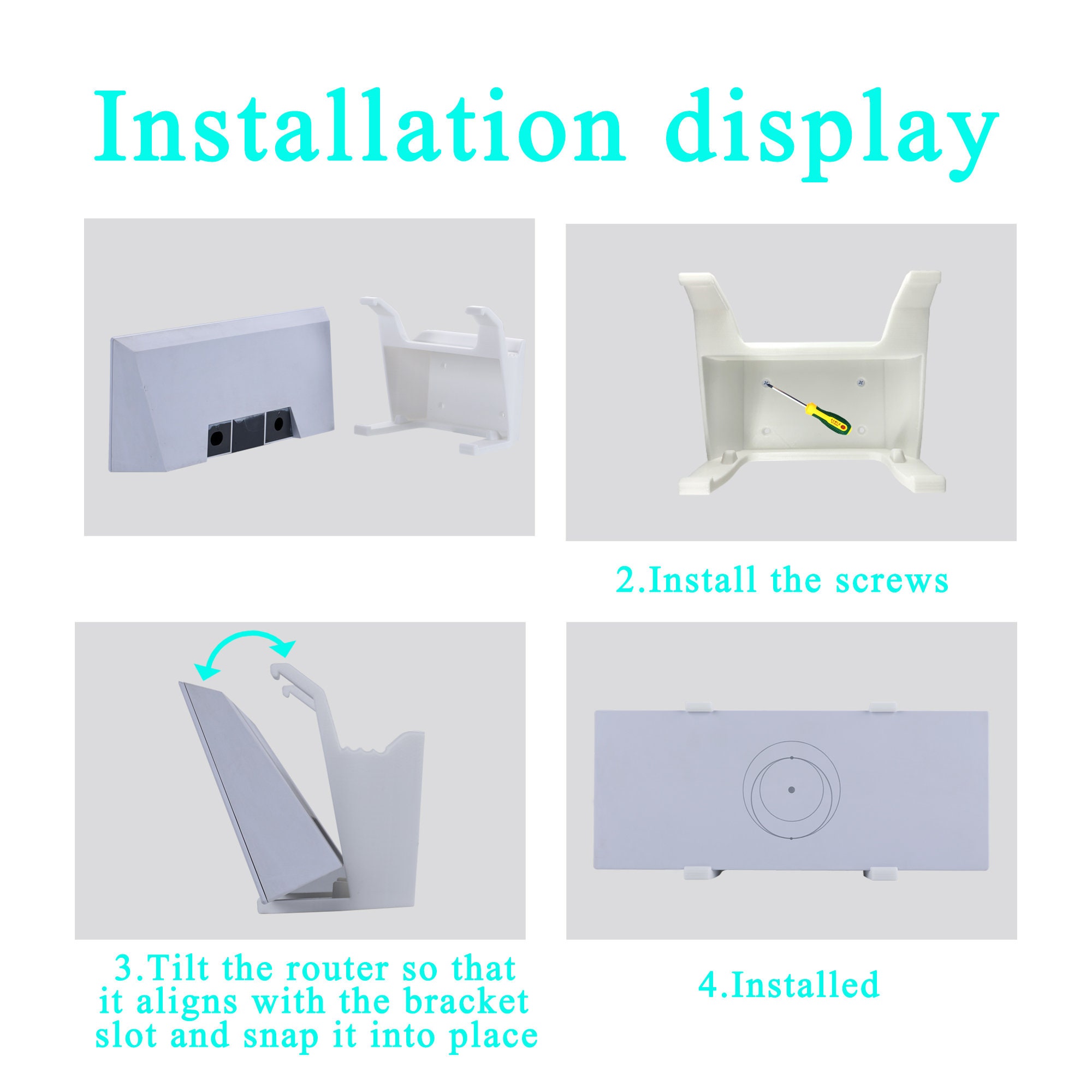 Installation display

2.Install the screws

3.Tilt the router so that it aligns with the bracket slot and snap it into place

4.Installed