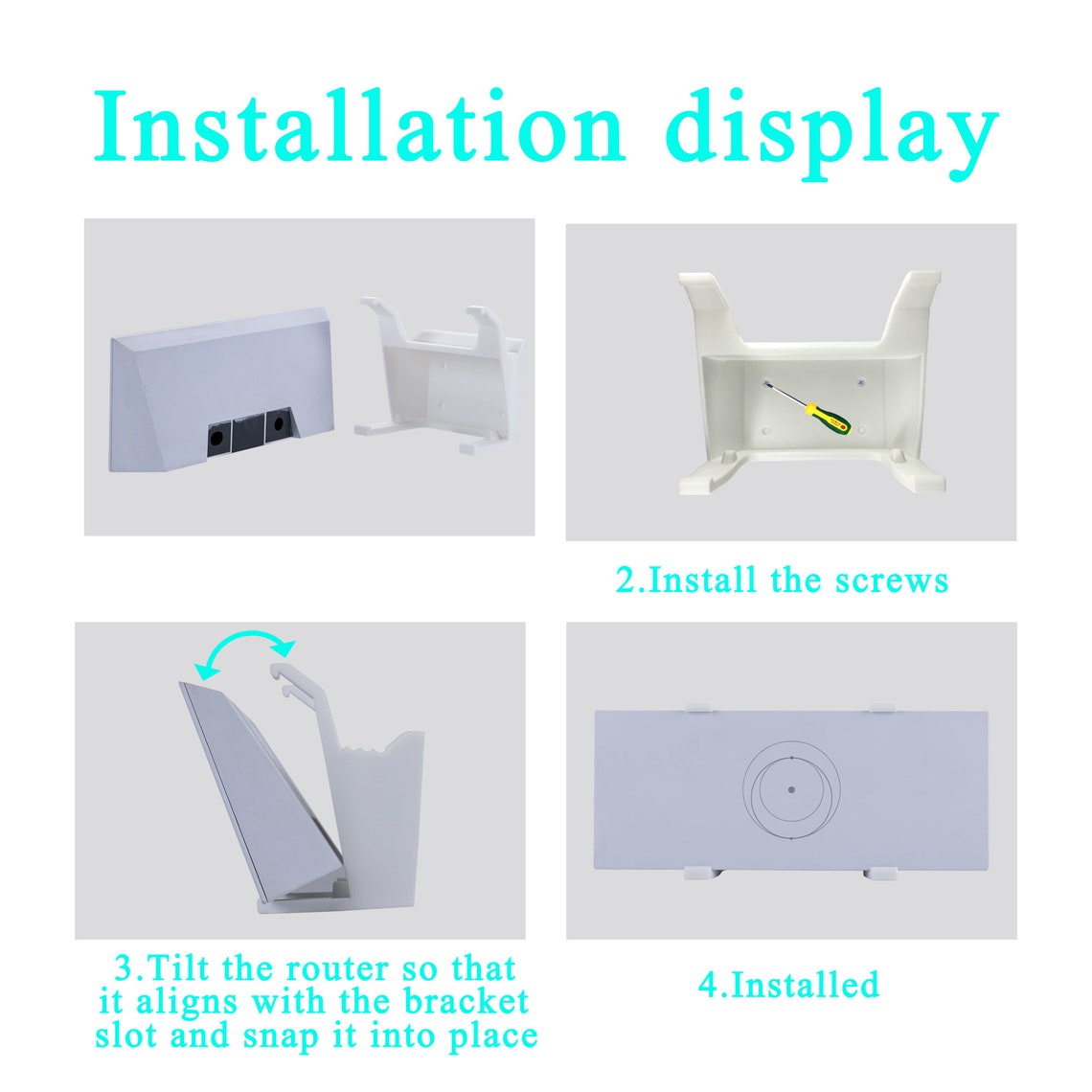 Installation display

2.Install the screws

3.Tilt the router so that it aligns with the bracket slot and snap it into place

4.Installed