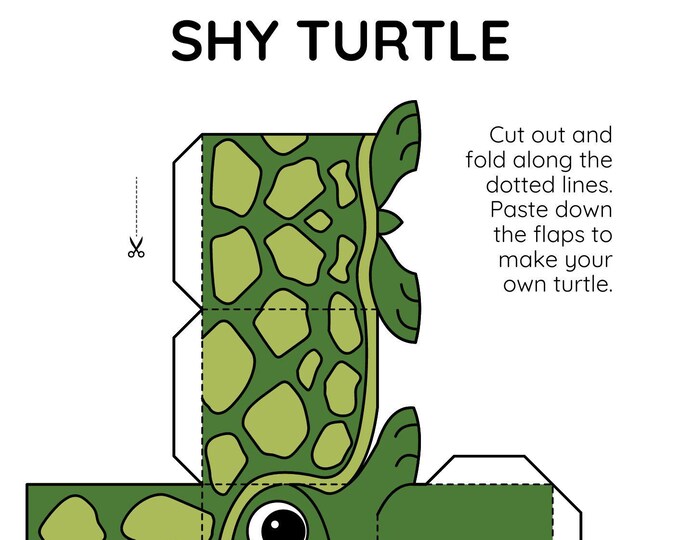 SHY TURTLE

Cut out and fold along the dotted lines. Paste down the flaps to make your own turtle.