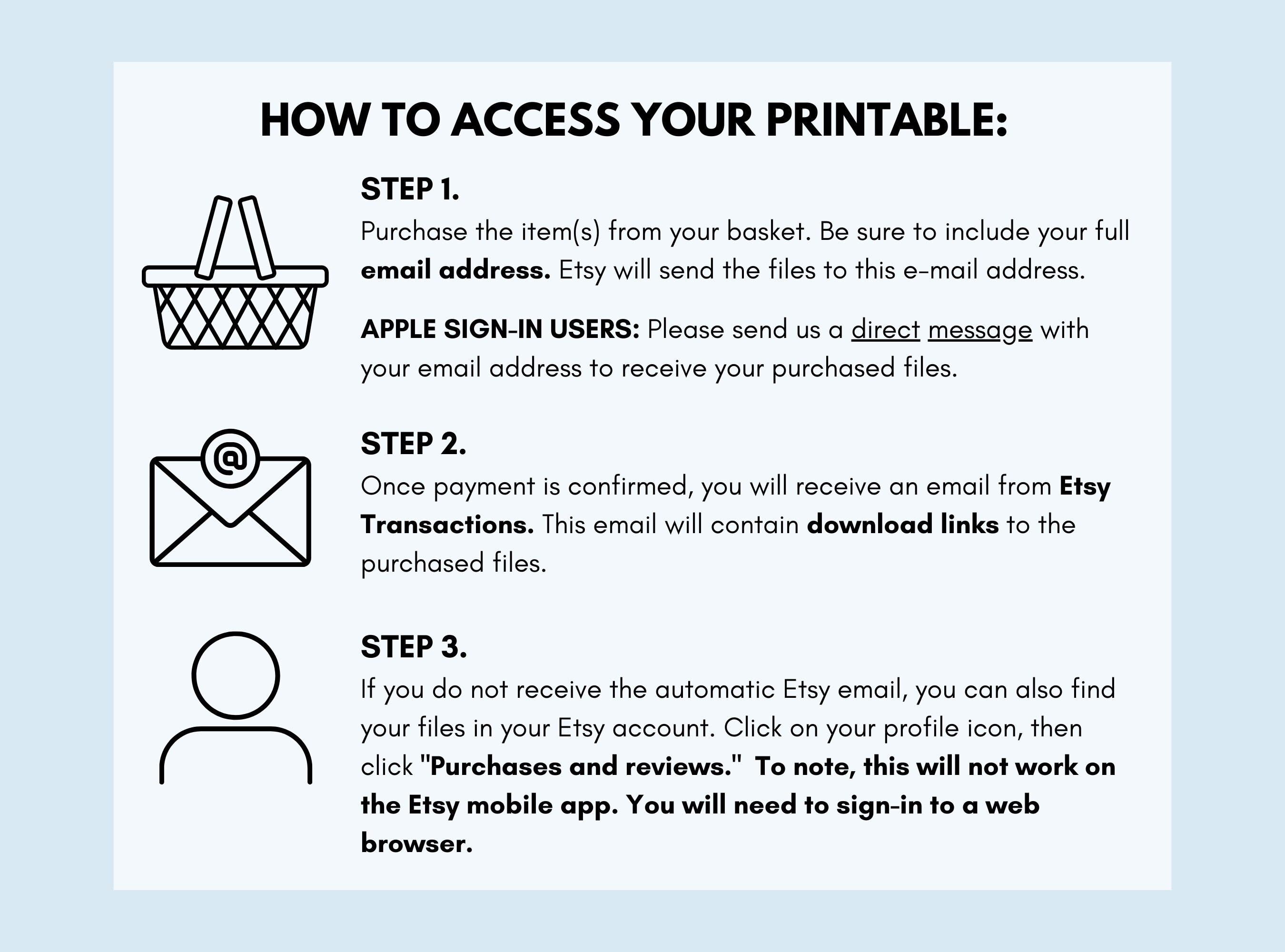 HOW TO ACCESS YOUR PRINTABLE:

STEP 1.
Purchase the item(s) from your basket. Be sure to include your full email address. Etsy will send the files to this e-mail address.

APPLE SIGN-IN USERS: Please send us a direct message with your email address to receive your purchased files.

@

STEP 2.
Once payment is confirmed, you will receive an email from Etsy Transactions. This email will contain download links to the purchased files.

STEP 3.
If you do not receive the automatic Etsy email, you can also find your files in your Etsy account. Click on your profile icon, then click "Purchases and reviews." To note, this will not work on the Etsy mobile app. You will need to sign-in to a web browser.