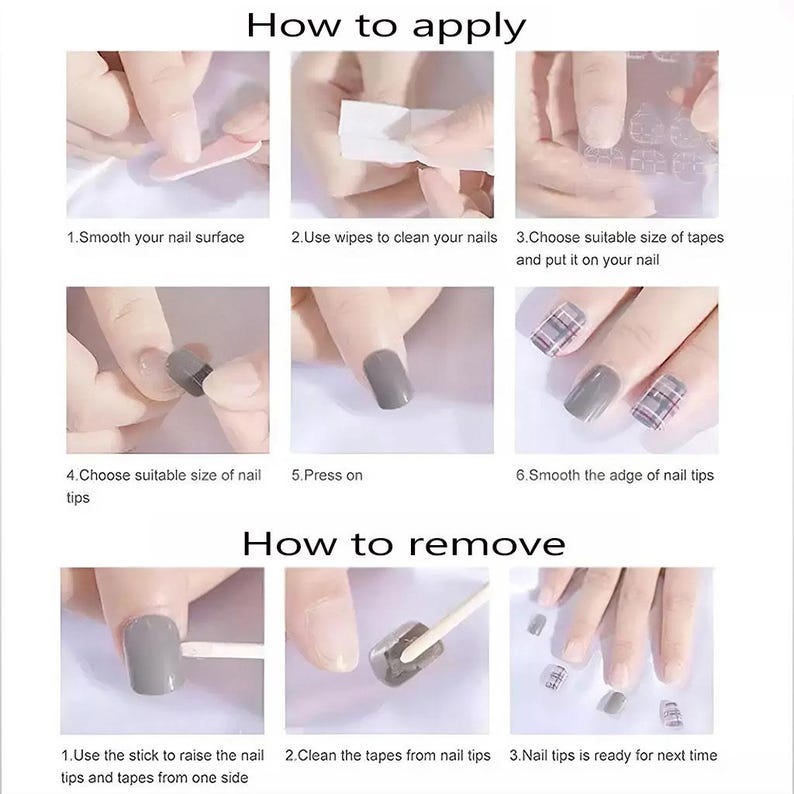 How to apply

1.Smooth your nail surface

2.Use wipes to clean your nails

3.Choose suitable size of tapes and put it on your nail

4.Choose suitable size of nail tips

5.Press on

6.Smooth the adge of nail tips

How to remove

1.Use the stick to raise the nail tips and tapes from one side

2.Clean the tapes from nail tips

3.Nail tips is ready for next time