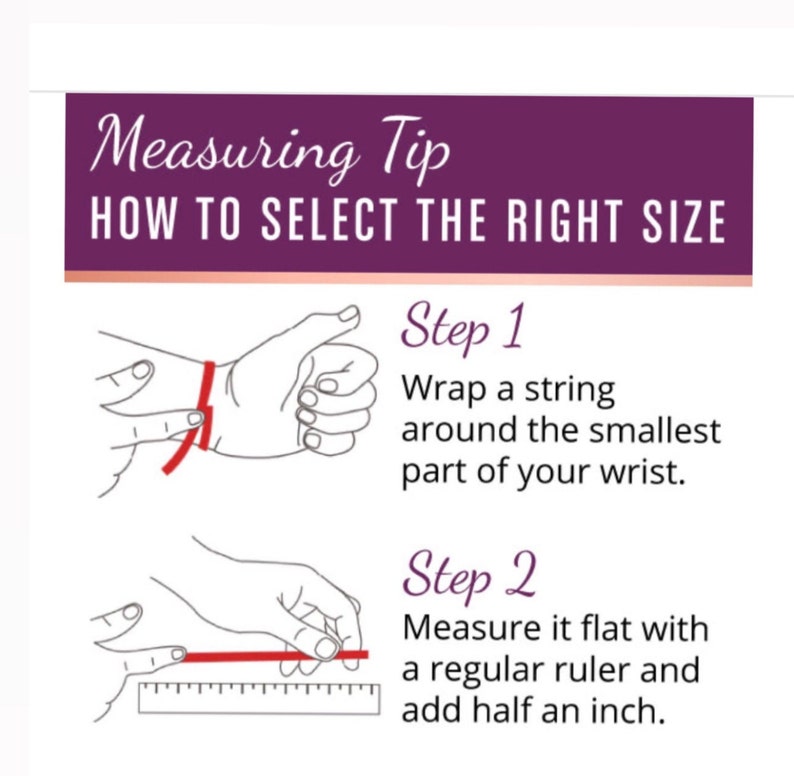 Measuring Tip
HOW TO SELECT THE RIGHT SIZE

Step 1
Wrap a string around the smallest part of your wrist.

Step 2
Measure it flat with a regular ruler and add half an inch.