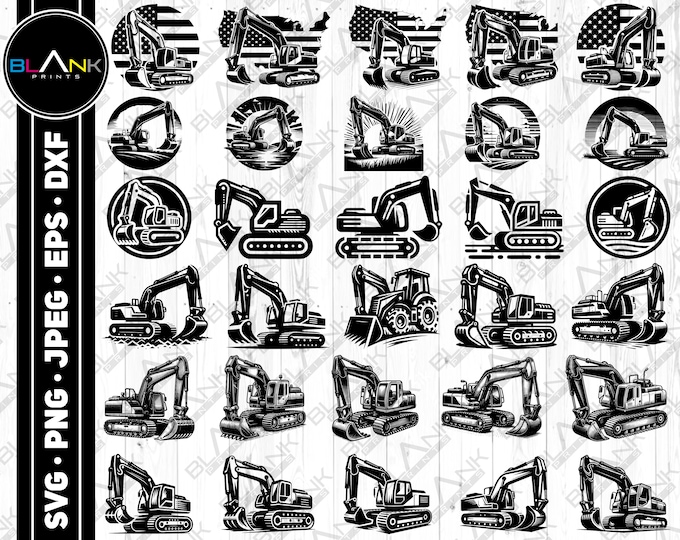 BLANK
PRINTS

SVG • PNG • JPEG • EPS • DXF