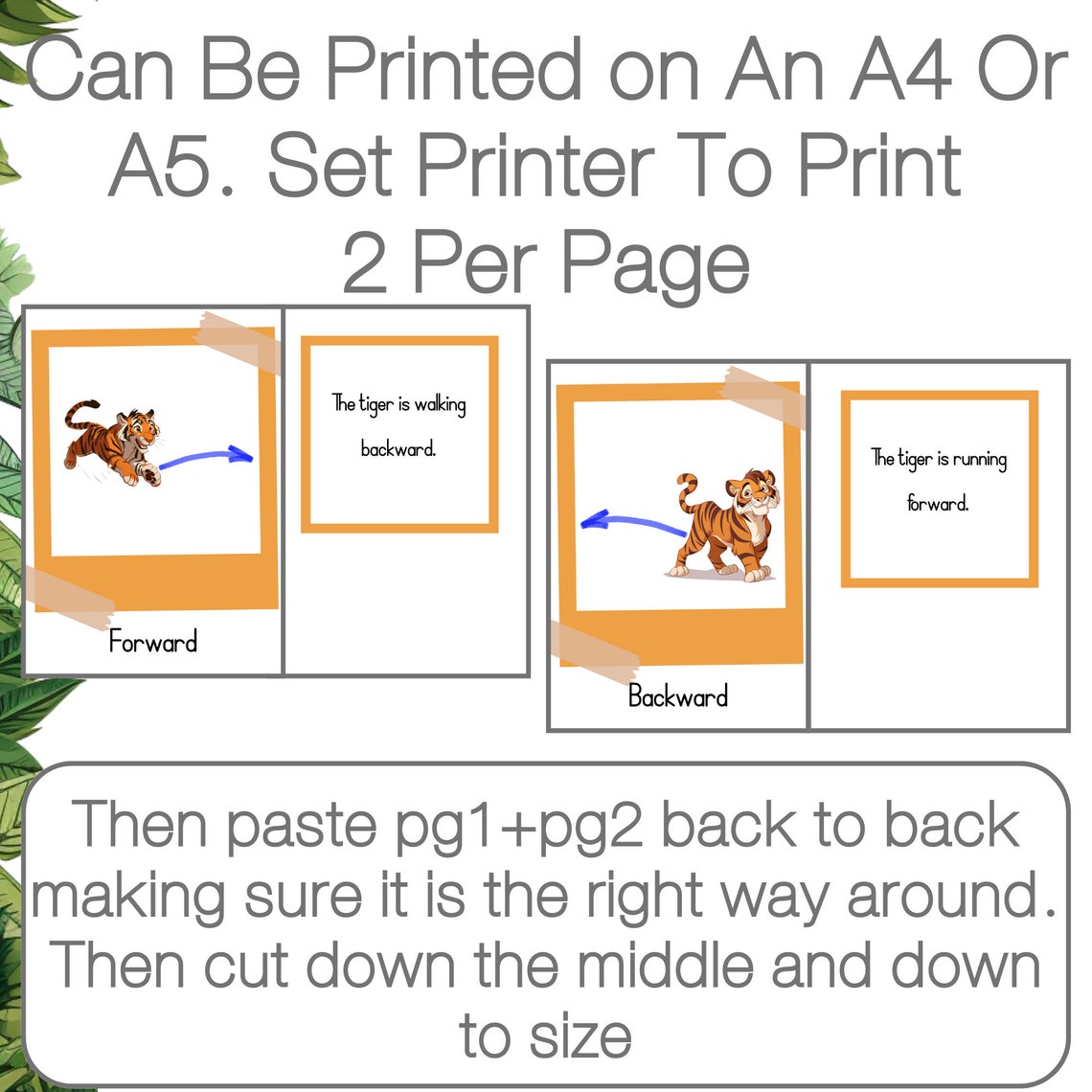 Can Be Printed on An A4 Or A5. Set Printer To Print 2 Per Page

Forward

The tiger is walking backward.

Backward

The tiger is running forward.

Then paste pg1+pg2 back to back making sure it is the right way around. Then cut down the middle and down to size