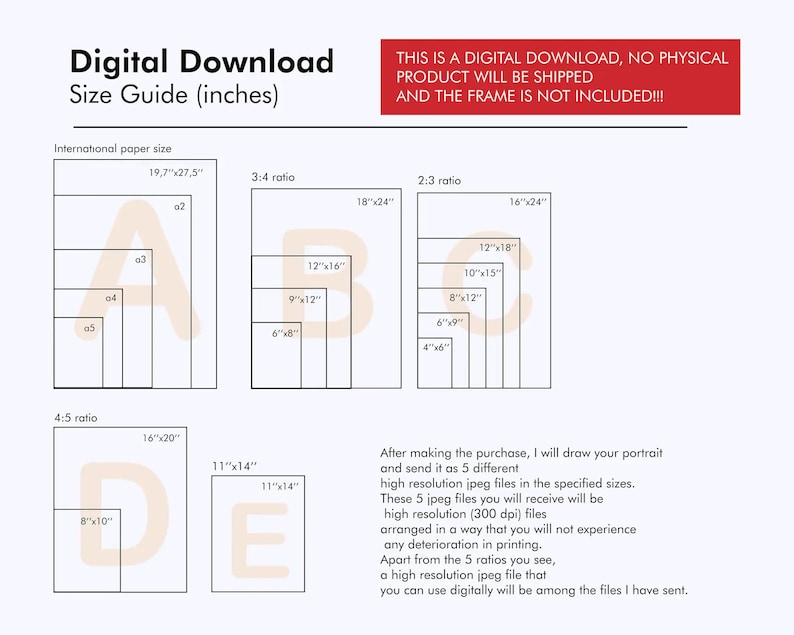 Digital Download
Size Guide (inches)

THIS IS A DIGITAL DOWNLOAD, NO PHYSICAL PRODUCT WILL BE SHIPPED AND THE FRAME IS NOT INCLUDED!!!

International paper size

19,7''x27,5''

a2

a3

a4

a5

A

3:4 ratio

18''x24''

12''x16''

9''x12''

6''x8''

B

2:3 ratio

16''x24''

12''x18''

10''x15''

8''x12''

6''x9''

4''x6''

C

4:5 ratio

16''x20''

8''x10''

D

11''x14''

11''x14''

E

After making the purchase, I will draw your portrait and send it as 5 different high resolution jpeg files in the specified sizes. These 5 jpeg files you will receive will be high resolution (300 dpi) files arranged in a way that you will not experience any deterioration in printing. Apart from the 5 ratios you see, a high resolution jpeg file that you can use digitally will be among the files I have sent.