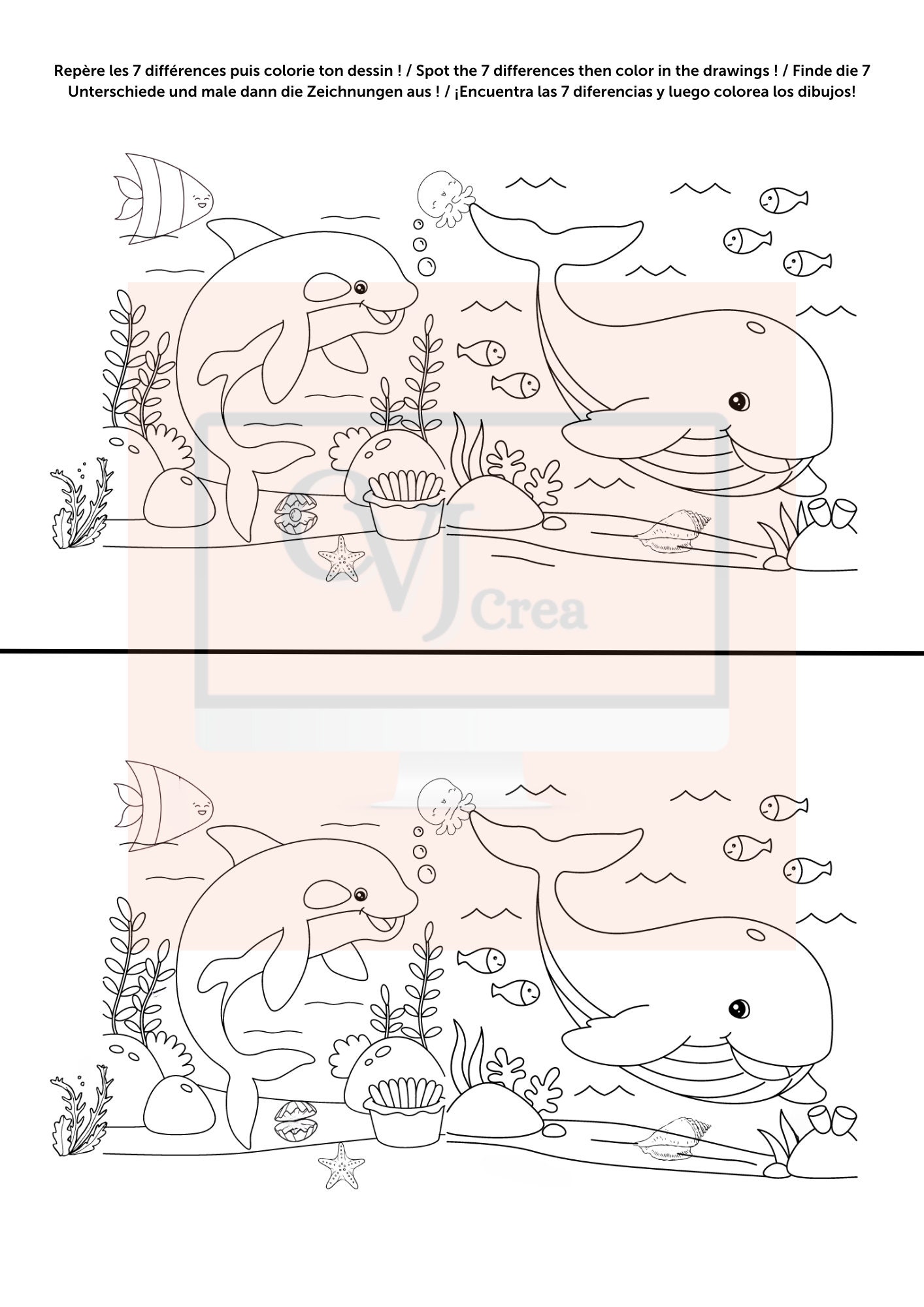 Repère les 7 différences puis colorie ton dessin ! / Spot the 7 differences then color in the drawings ! / Finde die 7 Unterschiede und male dann die Zeichnungen aus ! / ¡Encuentra las 7 diferencias y luego colorea los dibujos!

CVJ Crea