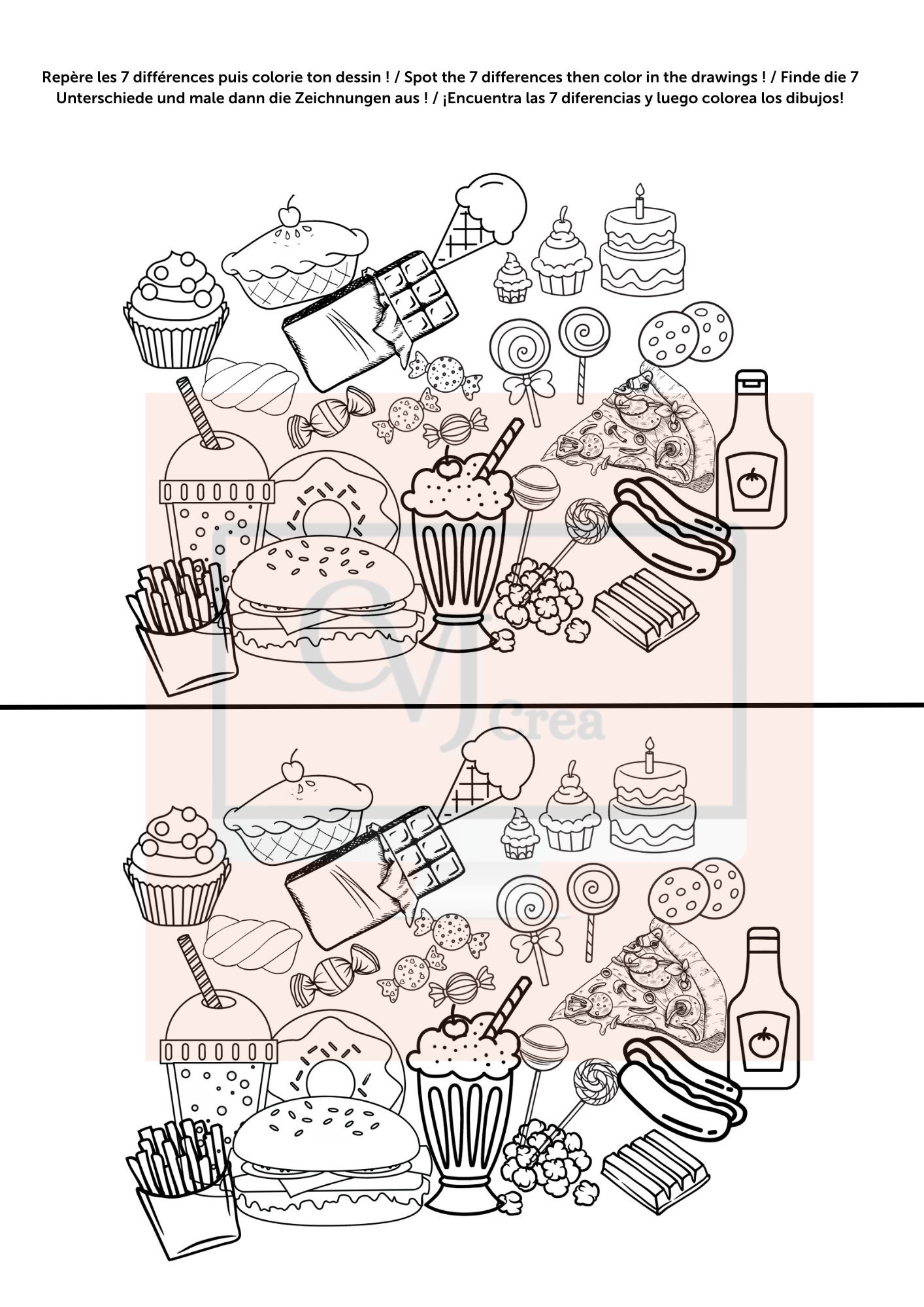 Repère les 7 différences puis colorie ton dessin ! / Spot the 7 differences then color in the drawings ! / Finde die 7 Unterschiede und male dann die Zeichnungen aus ! / ¡Encuentra las 7 diferencias y luego colorea los dibujos!

CVJ Crea