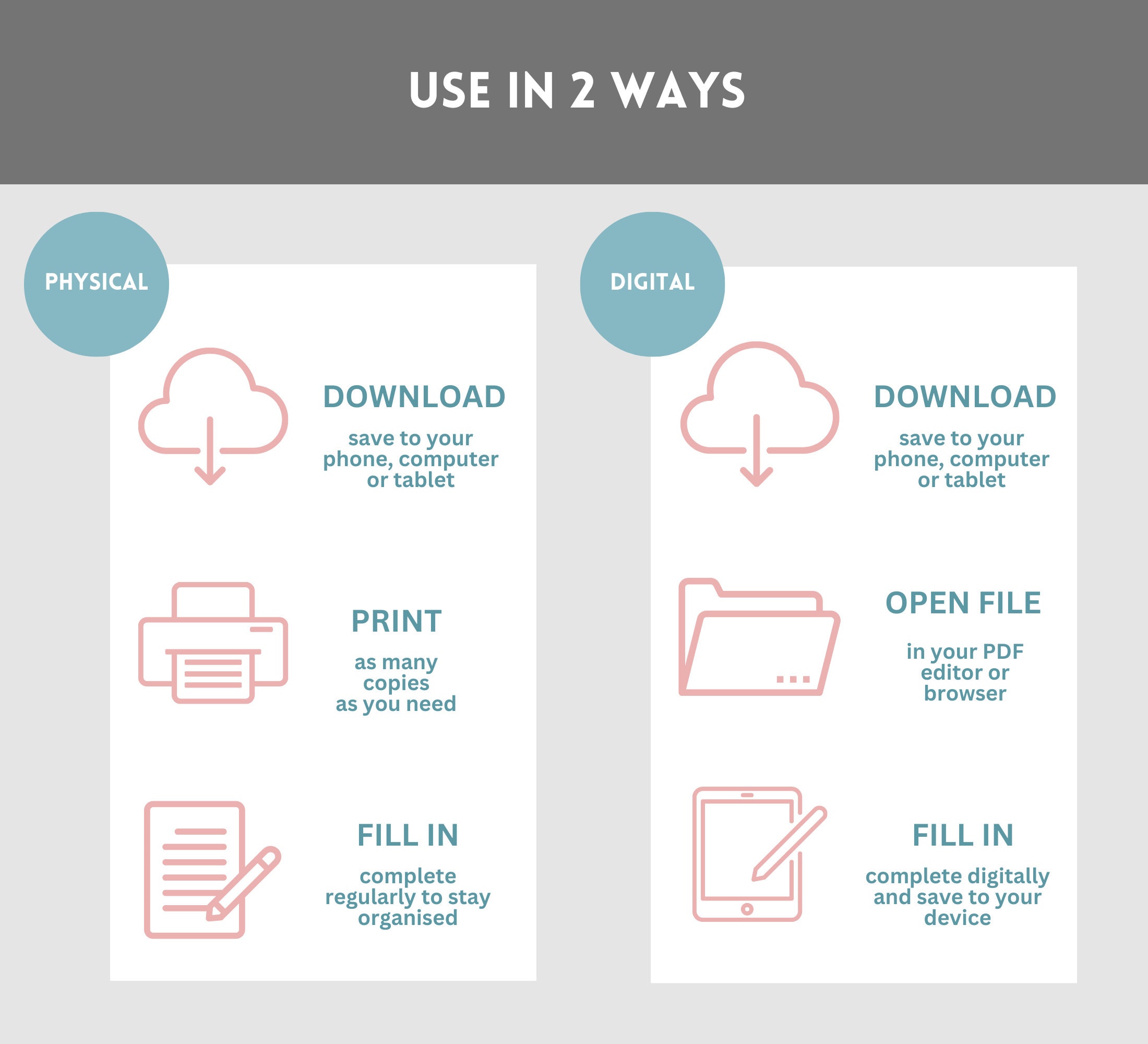 USE IN 2 WAYS

PHYSICAL

DOWNLOAD

save to your phone, computer or tablet

PRINT

as many copies as you need

FILL IN

complete regularly to stay organised

DIGITAL

DOWNLOAD

save to your phone, computer or tablet

OPEN FILE

in your PDF editor or browser

FILL IN

complete digitally and save to your device