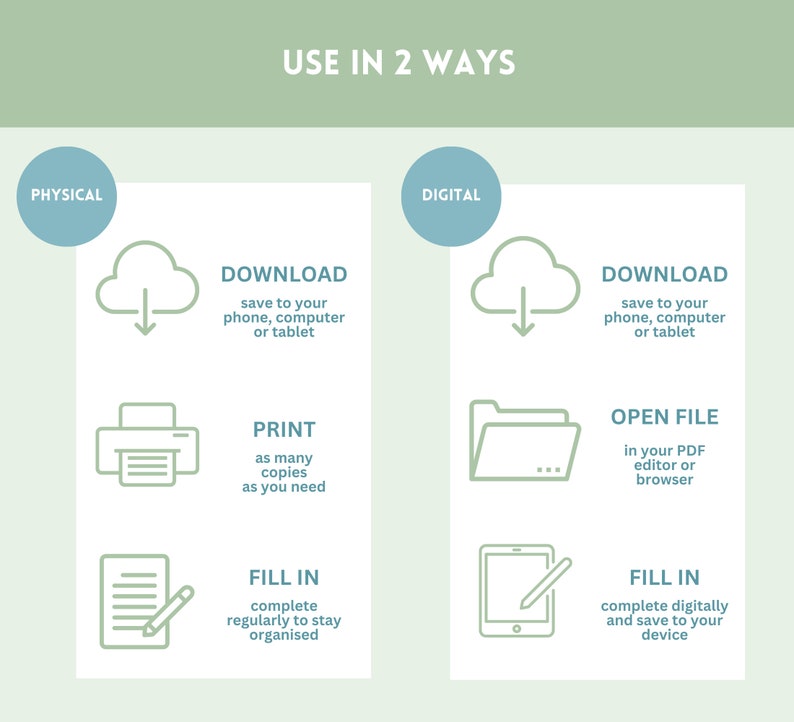 USE IN 2 WAYS

PHYSICAL

DOWNLOAD
save to your phone, computer or tablet

PRINT
as many copies as you need

FILL IN
complete regularly to stay organised

DIGITAL

DOWNLOAD
save to your phone, computer or tablet

OPEN FILE
in your PDF editor or browser

FILL IN
complete digitally and save to your device