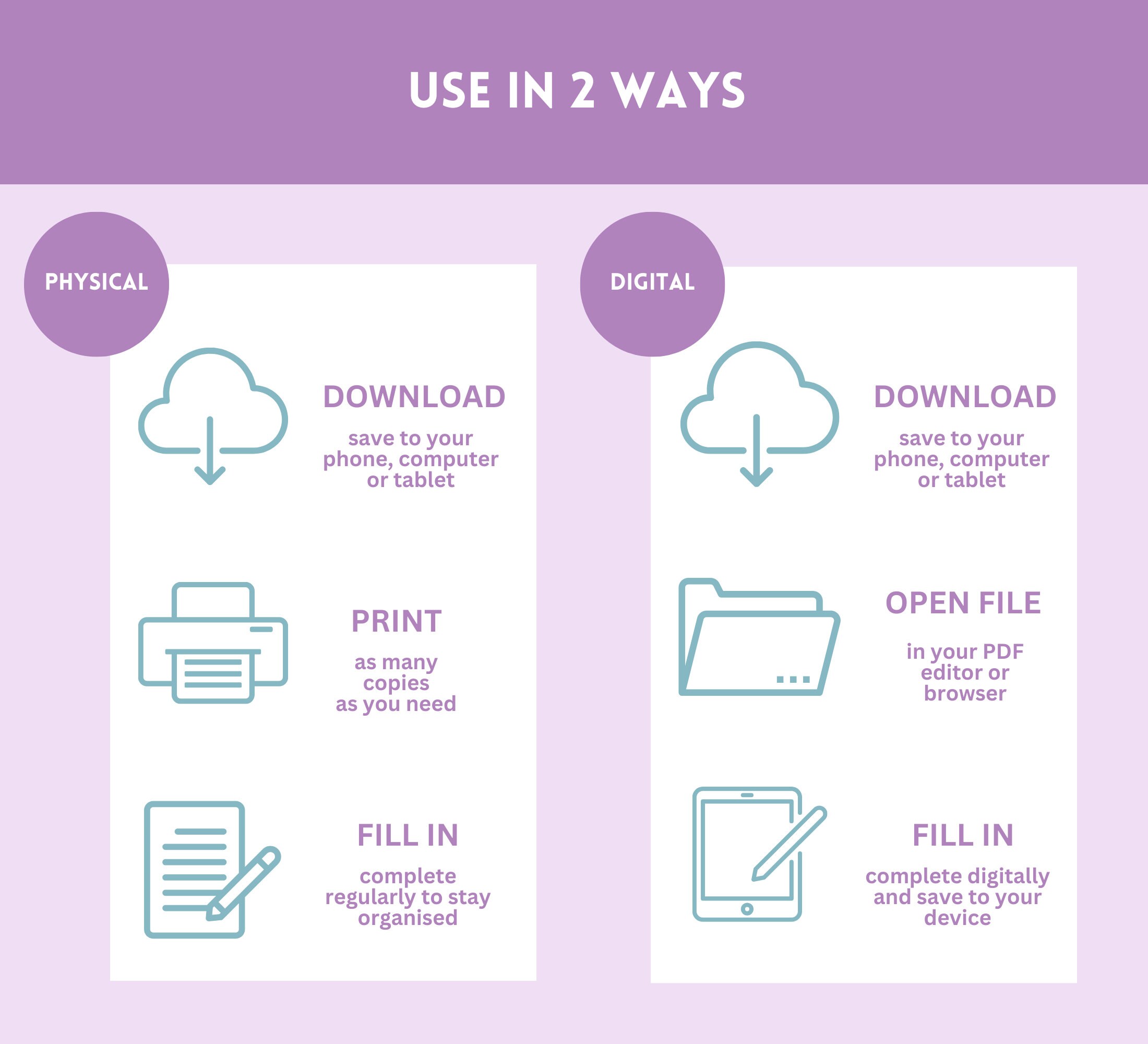 USE IN 2 WAYS

PHYSICAL

DOWNLOAD

save to your phone, computer or tablet

PRINT

as many copies as you need

FILL IN

complete regularly to stay organised

DIGITAL

DOWNLOAD

save to your phone, computer or tablet

OPEN FILE

in your PDF editor or browser

FILL IN

complete digitally and save to your device