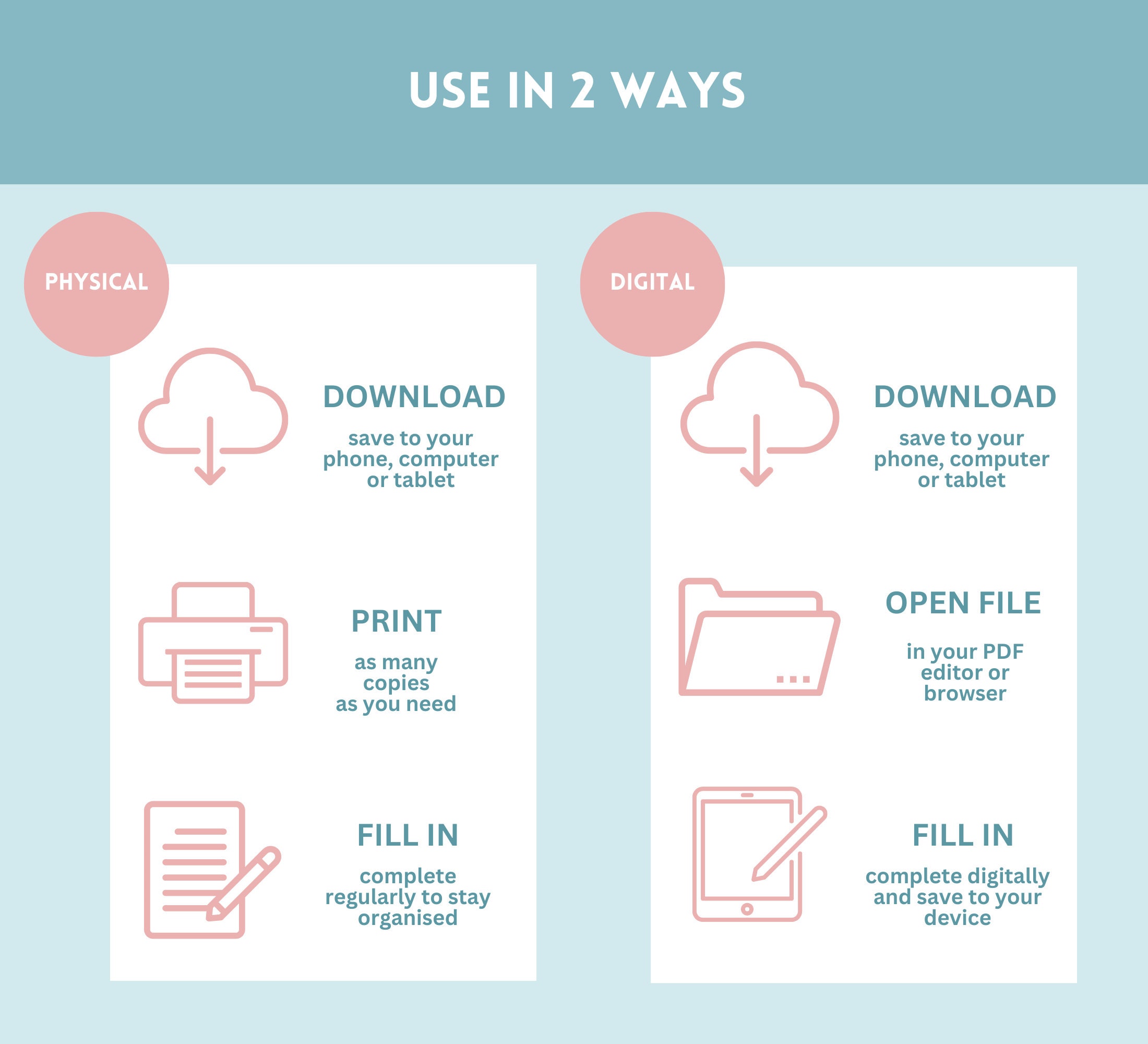 USE IN 2 WAYS

PHYSICAL

DOWNLOAD

save to your phone, computer or tablet

PRINT

as many copies as you need

FILL IN

complete regularly to stay organised

DIGITAL

DOWNLOAD

save to your phone, computer or tablet

OPEN FILE

in your PDF editor or browser

FILL IN

complete digitally and save to your device