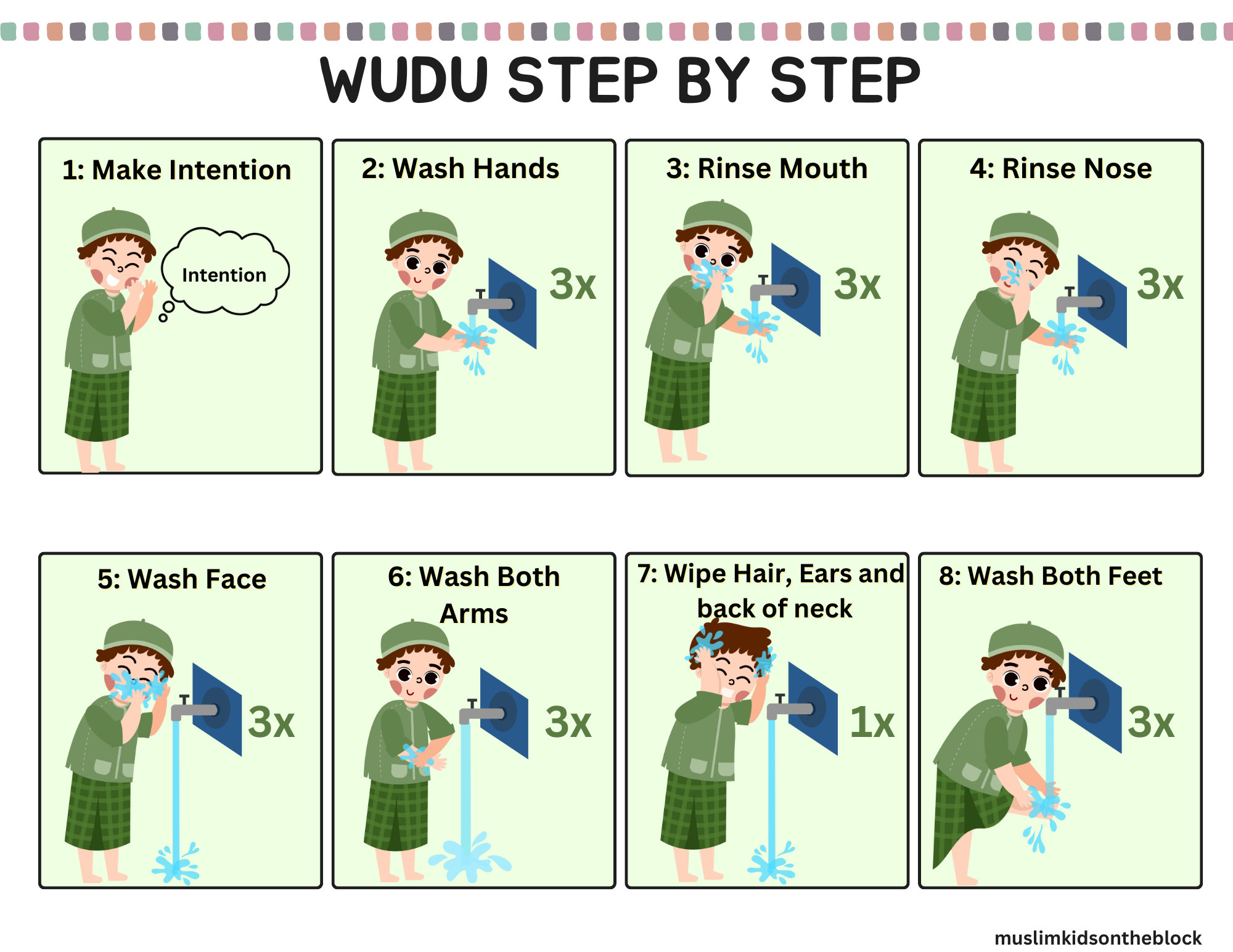 WUDU STEP BY STEP

1: Make Intention

Intention

2: Wash Hands

3x

3: Rinse Mouth

3x

4: Rinse Nose

3x

5: Wash Face

3x

6: Wash Both Arms

3x

7: Wipe Hair, Ears and back of neck

1x

8: Wash Both Feet

3x

muslimkidsontheblock