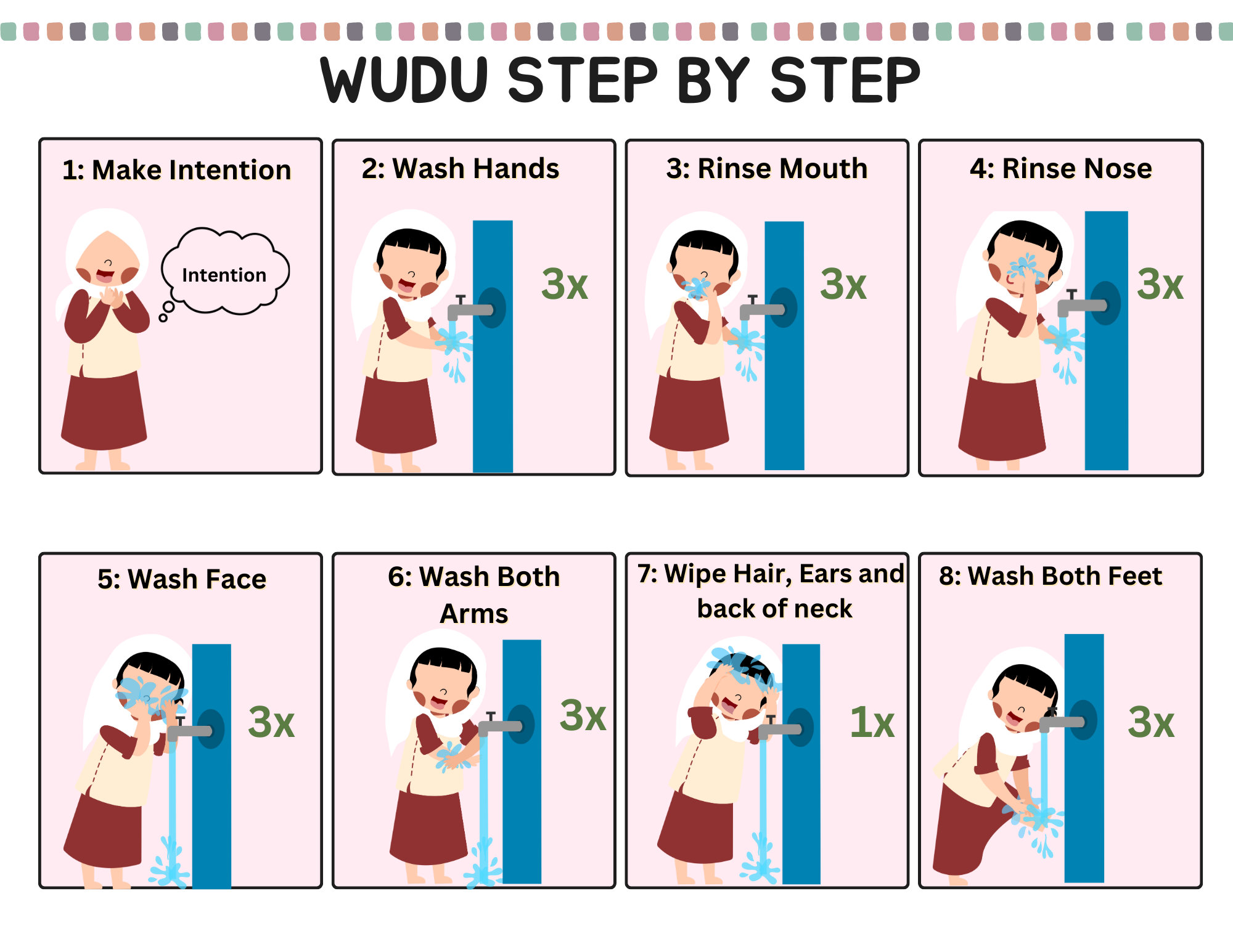 WUDU STEP BY STEP

1: Make Intention

Intention

2: Wash Hands

3x

3: Rinse Mouth

3x

4: Rinse Nose

3x

5: Wash Face

3x

6: Wash Both Arms

3x

7: Wipe Hair, Ears and back of neck

1x

8: Wash Both Feet

3x