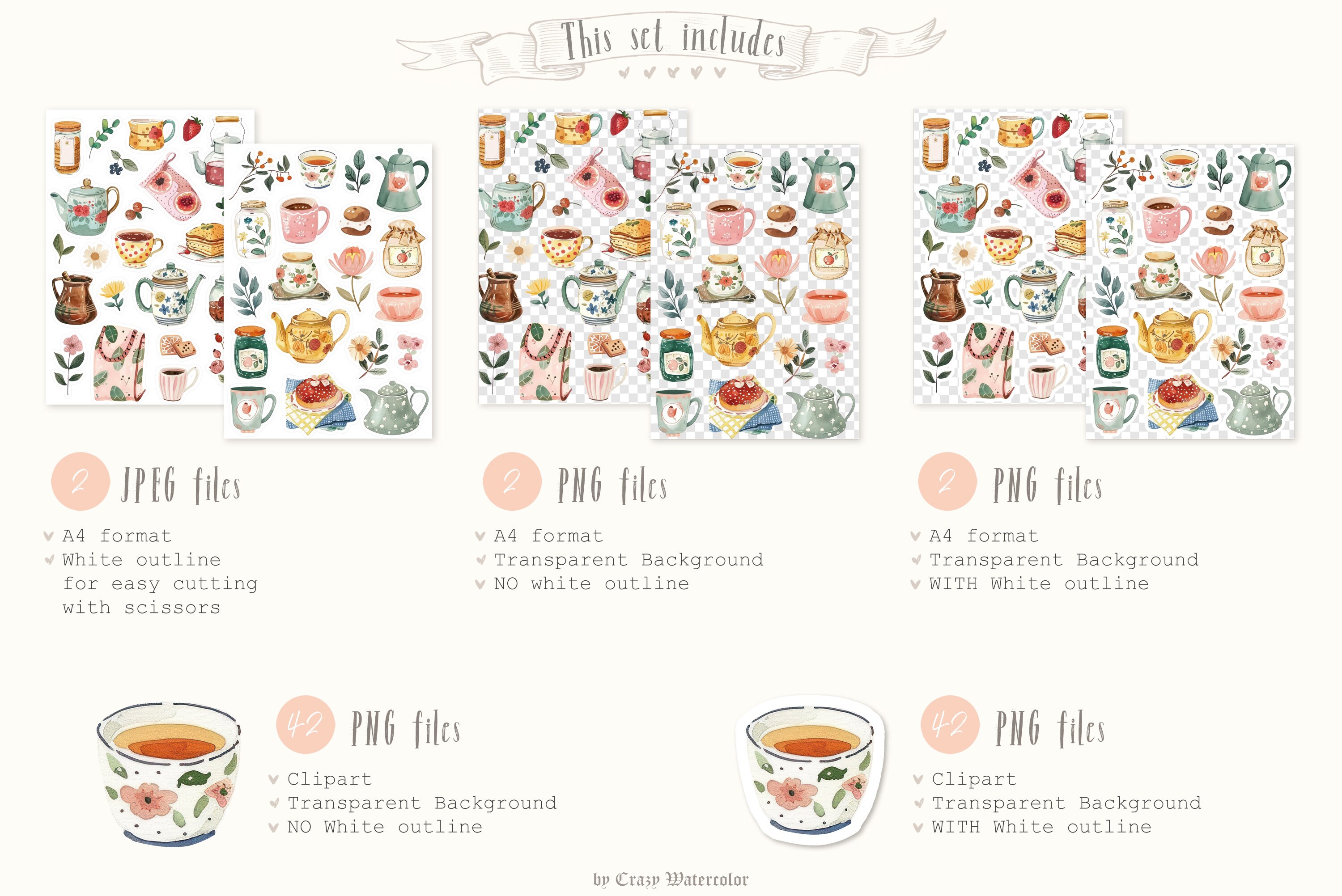 This set includes

2 JPEG files

A4 format
White outline for easy cutting with scissors

2 PNG files

A4 format
Transparent Background
NO white outline

2 PNG files

A4 format
Transparent Background
WITH White outline

42 PNG files

Clipart
Transparent Background
NO White outline

42 PNG files

Clipart
Transparent Background
WITH White outline

by Crazy Watercolor