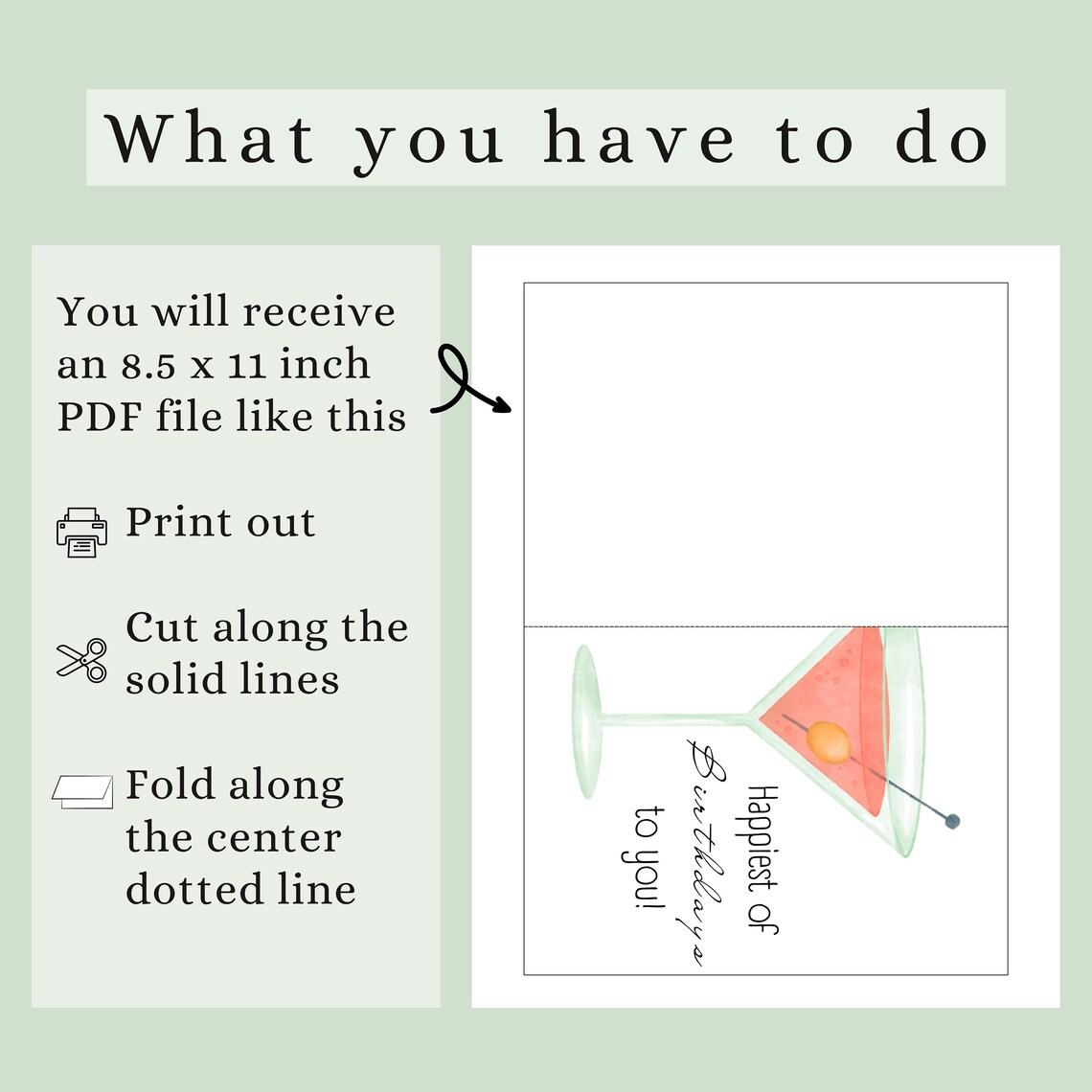 What you have to do

You will receive an 8.5 x 11 inch PDF file like this

Print out

Cut along the solid lines

Fold along the center dotted line

Happiest of Birthdays to you!