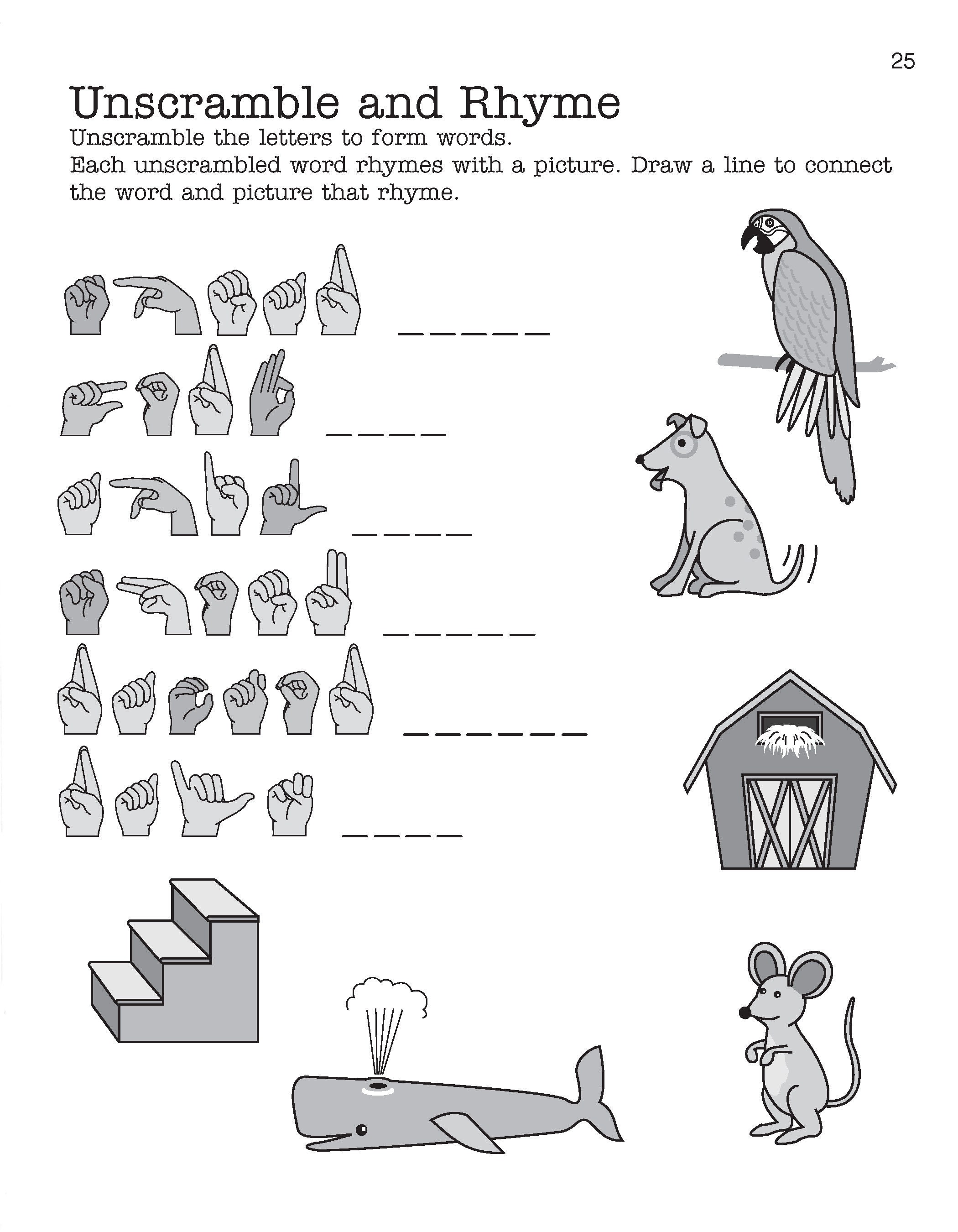 25

Unscramble and Rhyme

Unscramble the letters to form words.

Each unscrambled word rhymes with a picture. Draw a line to connect the word and picture that rhyme.

_ _ _ _ _

_ _ _ _

_ _ _ _

_ _ _ _ _

_ _ _ _ _ _

_ _ _ _