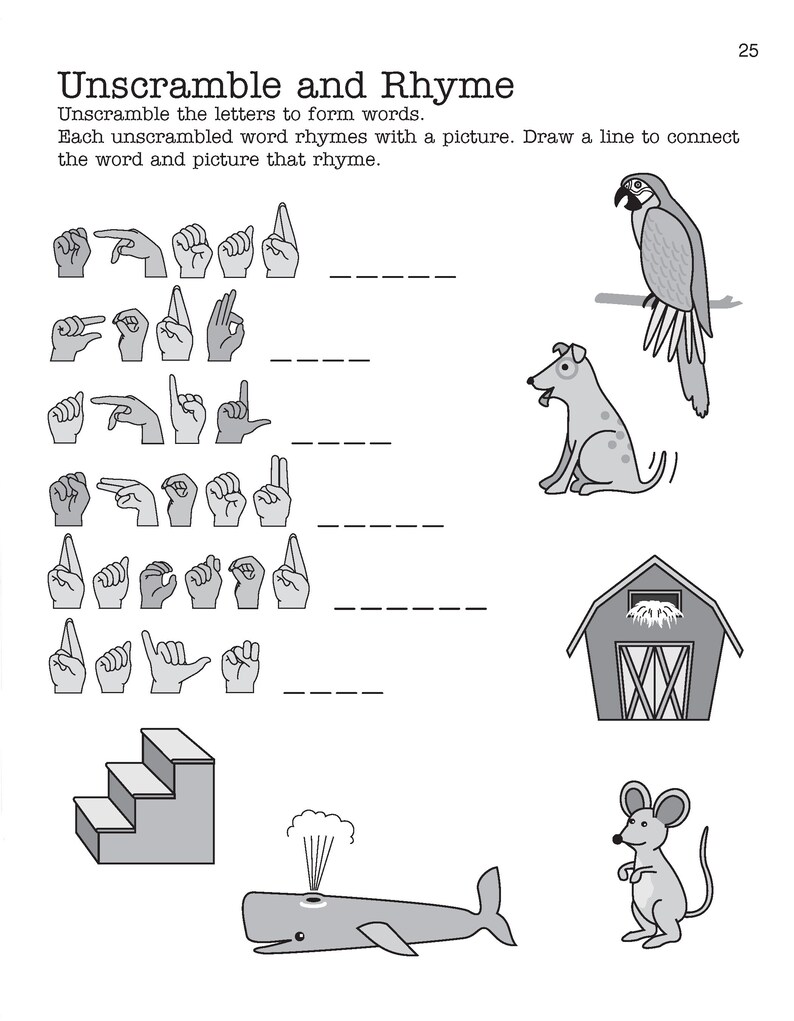 25

Unscramble and Rhyme

Unscramble the letters to form words.
Each unscrambled word rhymes with a picture. Draw a line to connect the word and picture that rhyme.

_ _ _ _ _

_ _ _ _

_ _ _ _

_ _ _ _ _

_ _ _ _ _ _

_ _ _ _