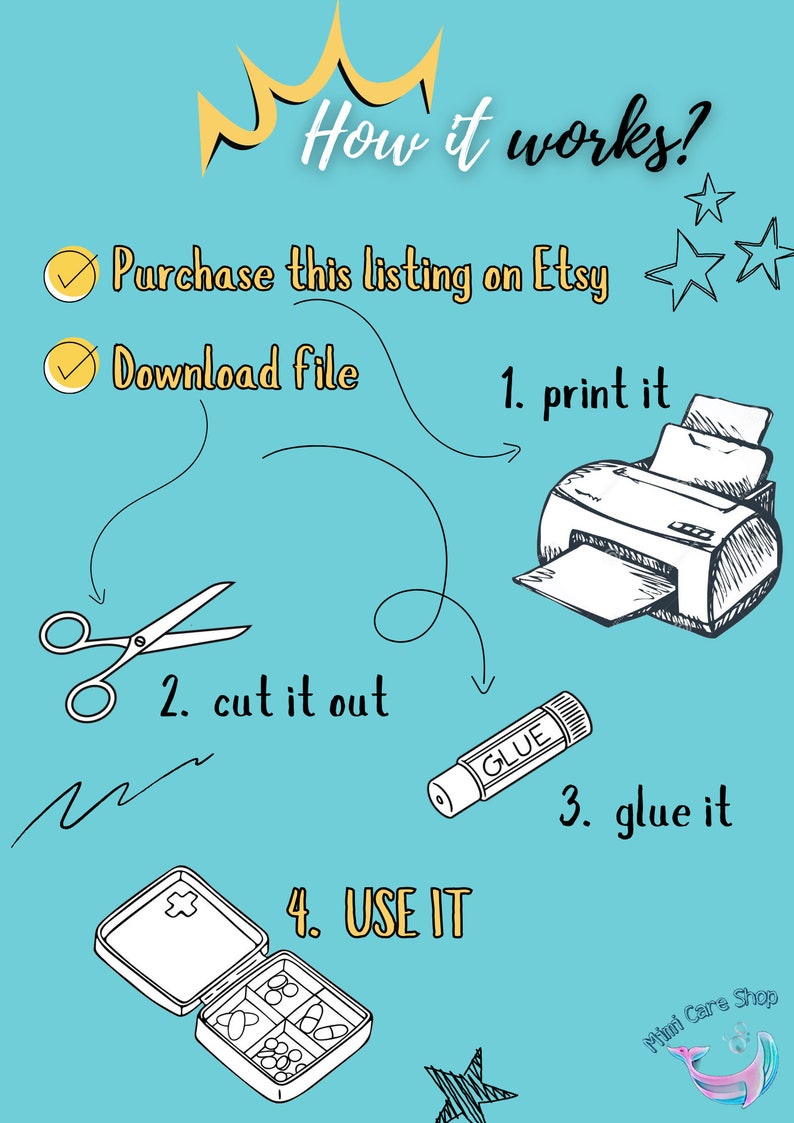 How it works?

Purchase this listing on Etsy

Download file

1. print it

2. cut it out

GLUE

3. glue it

4. USE IT

Mini Care Shop