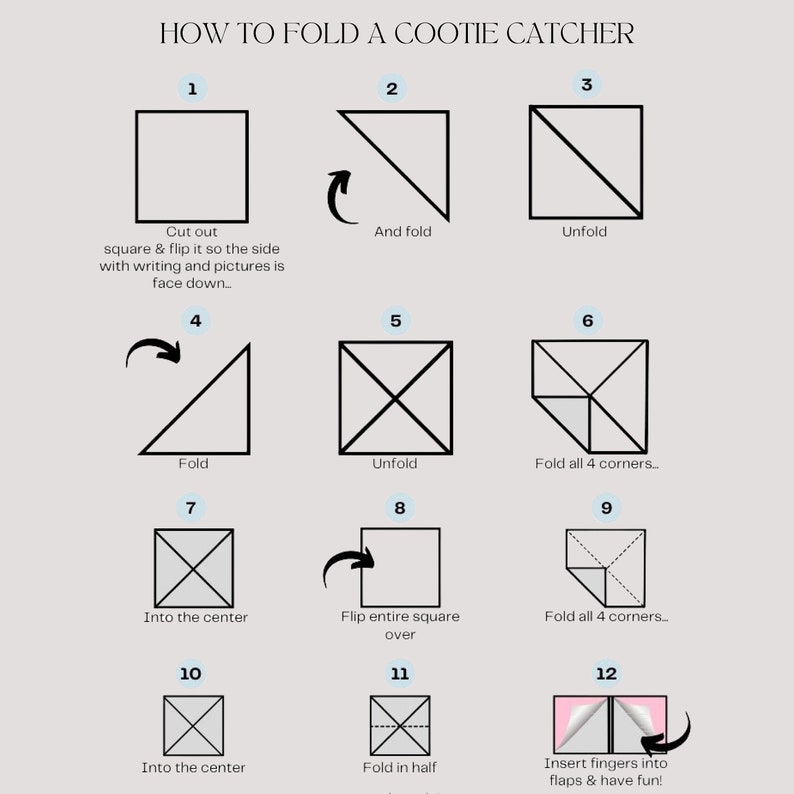 HOW TO FOLD A COOTIE CATCHER

1
Cut out square & flip it so the side with writing and pictures is face down...

2
And fold

3
Unfold

4
Fold

5
Unfold

6
Fold all 4 corners...

7
Into the center

8
Flip entire square over

9
Fold all 4 corners...

10
Into the center

11
Fold in half

12
Insert fingers into flaps & have fun!