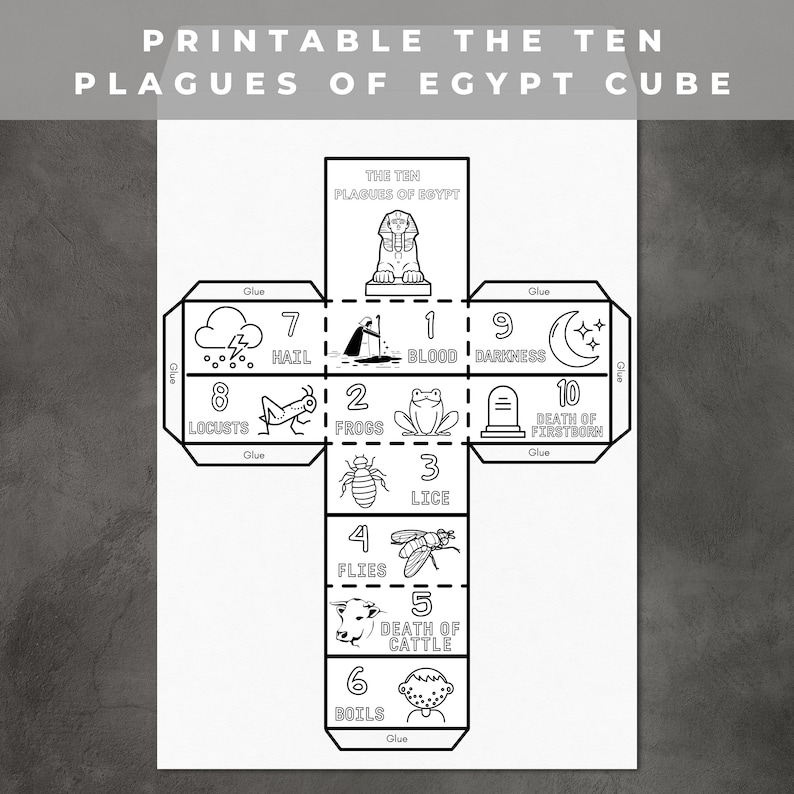 PRINTABLE THE TEN PLAGUES OF EGYPT CUBE

THE TEN PLAGUES OF EGYPT

Glue

Glue

Glue

7
HAIL

1
BLOOD

9
DARKNESS

Glue

8
LOCUSTS

2
FROGS

10
DEATH OF FIRSTBORN

Glue

Glue

3
LICE

4
FLIES

5
DEATH OF CATTLE

6
BOILS

Glue