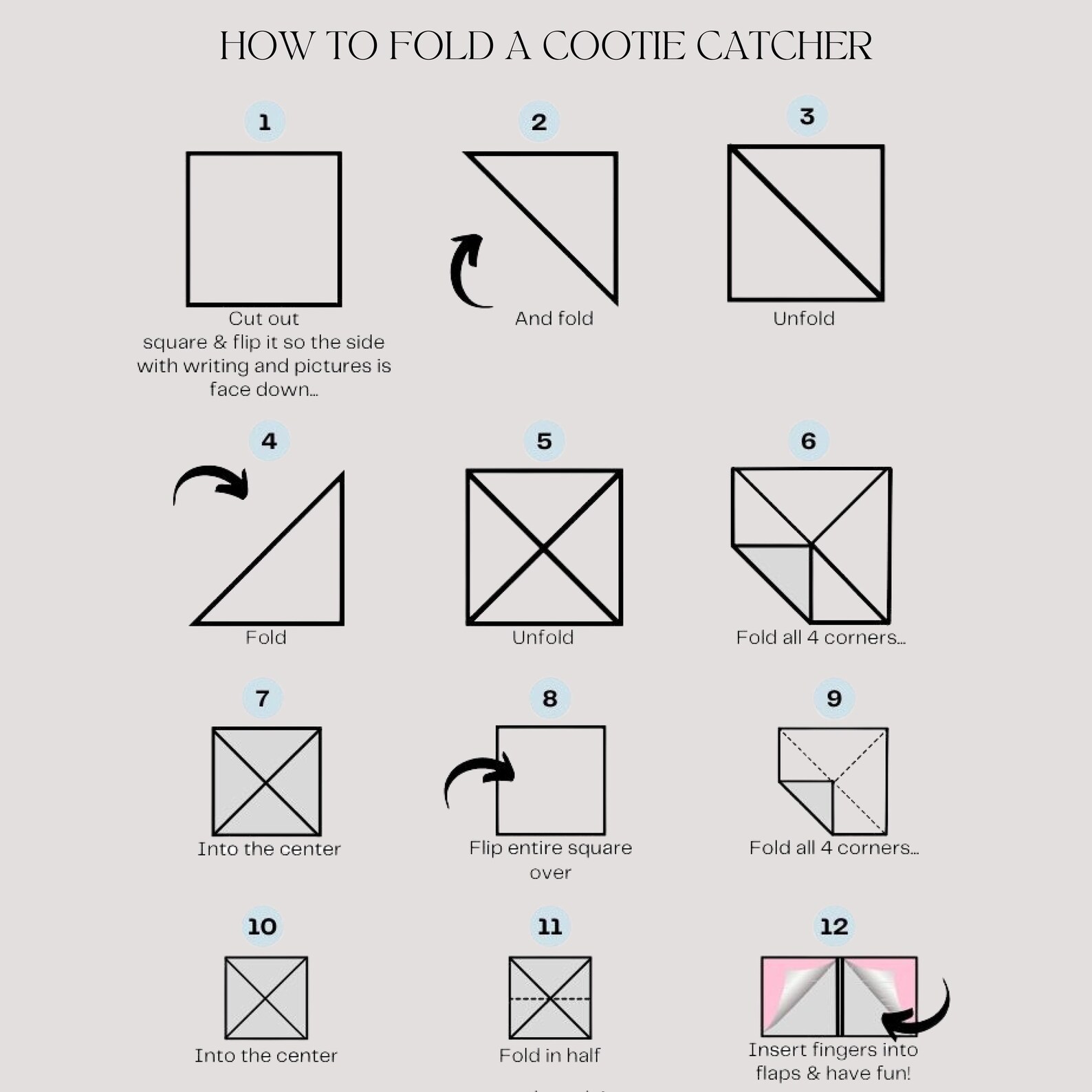 HOW TO FOLD A COOTIE CATCHER

1

Cut out square & flip it so the side with writing and pictures is face down...

2

And fold

3

Unfold

4

Fold

5

Unfold

6

Fold all 4 corners...

7

Into the center

8

Flip entire square over

9

Fold all 4 corners...

10

Into the center

11

Fold in half

12

Insert fingers into flaps & have fun!