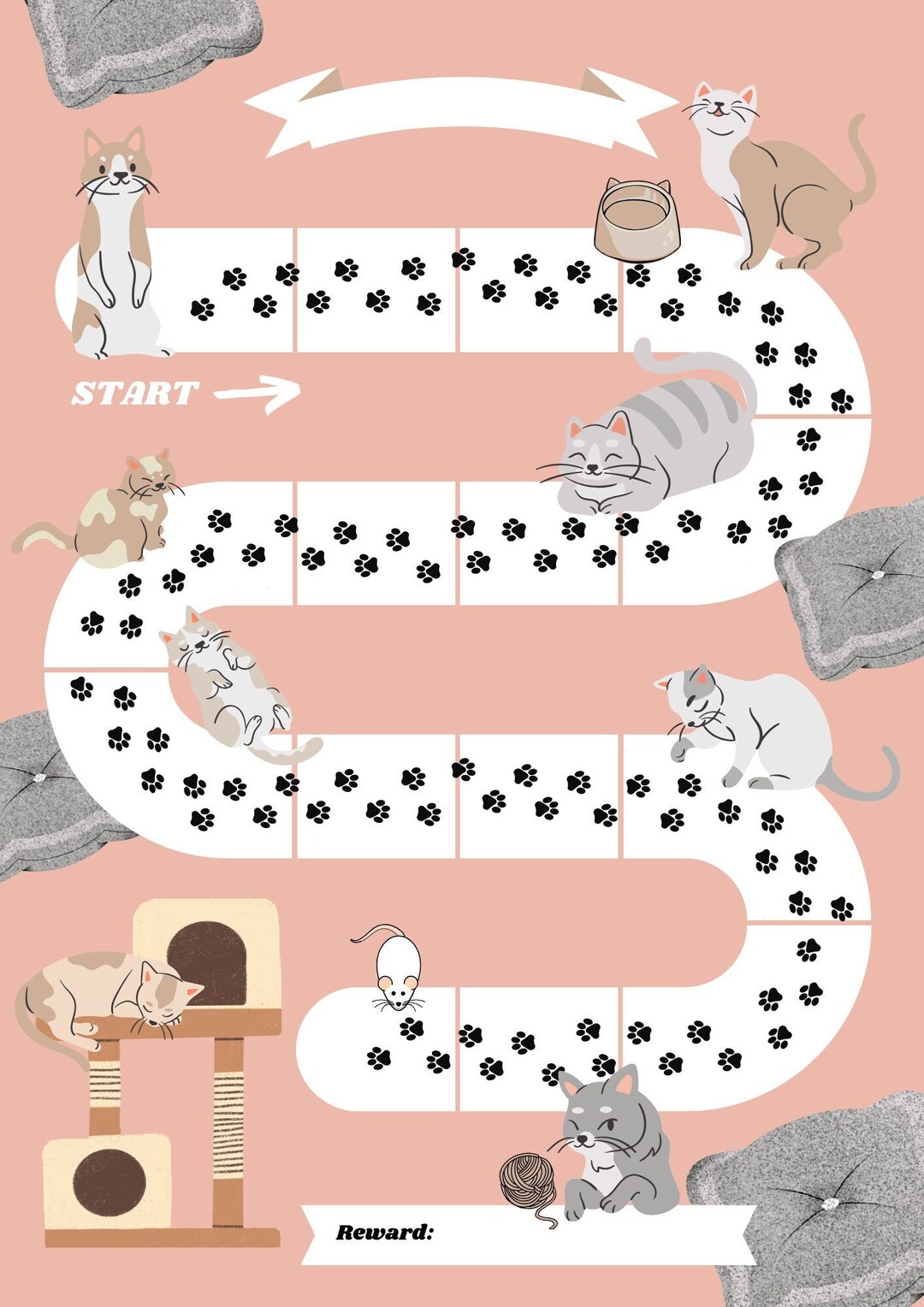 START

Reward: