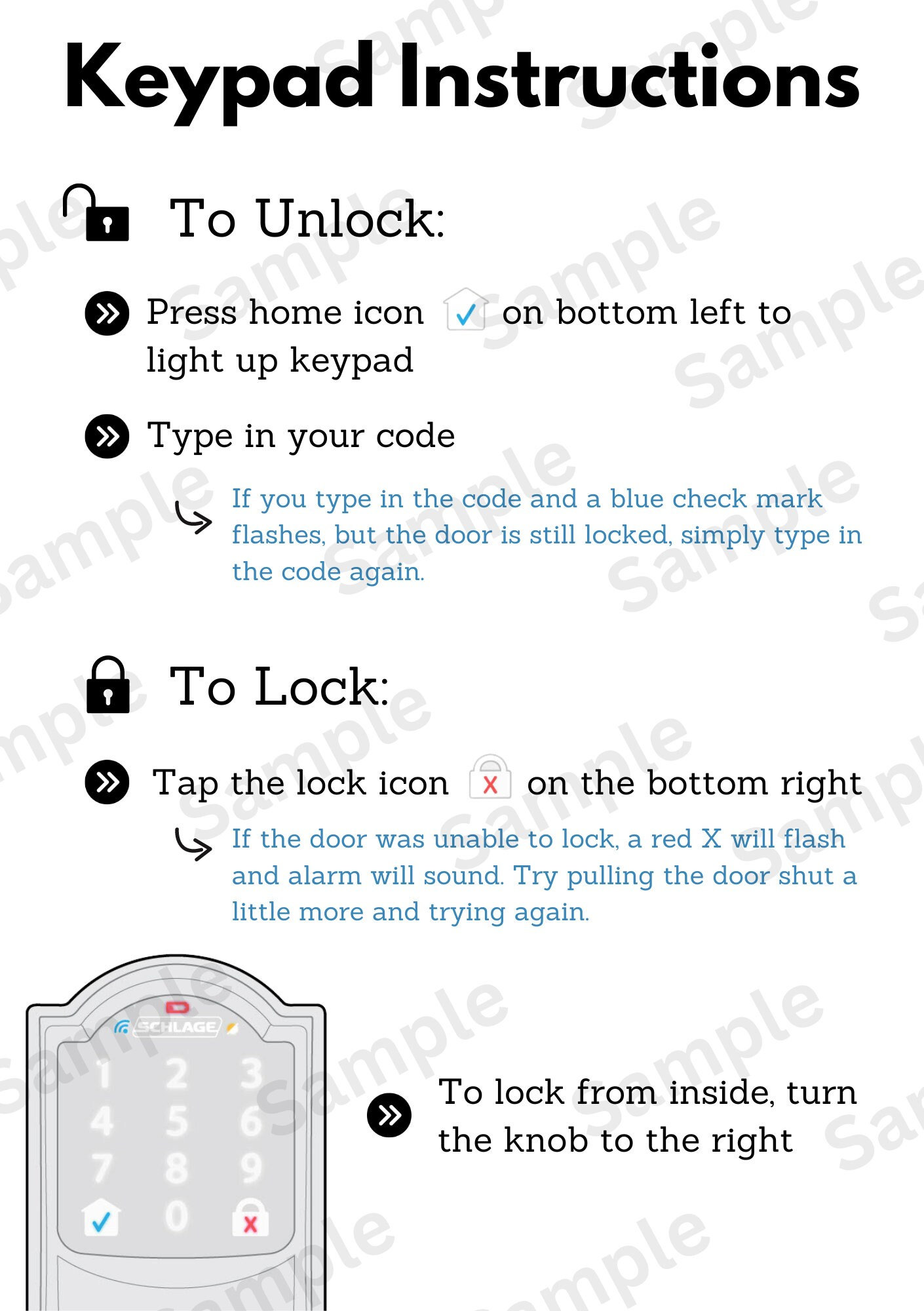 Keypad Instructions

To Unlock:

Press home icon on bottom left to light up keypad

Type in your code

If you type in the code and a blue check mark flashes, but the door is still locked, simply type in the code again.

To Lock:

Tap the lock icon on the bottom right

If the door was unable to lock, a red X will flash and alarm will sound. Try pulling the door shut a little more and trying again.

SCHLAGE
1 2 3
4 5 6
7 8 9
0

To lock from inside, turn the knob to the right

Sample