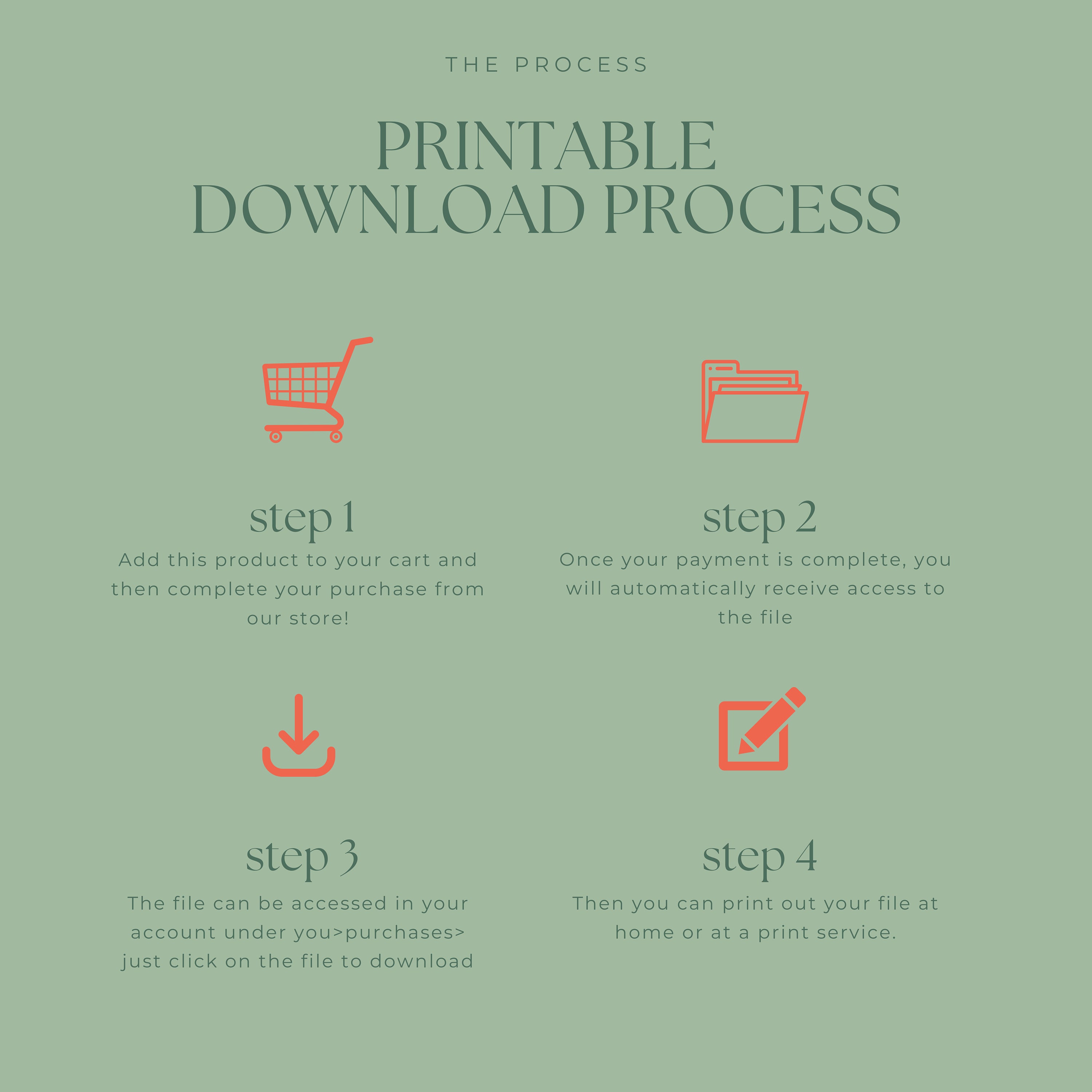 THE PROCESS

PRINTABLE DOWNLOAD PROCESS

step 1
Add this product to your cart and then complete your purchase from our store!

step 2
Once your payment is complete, you will automatically receive access to the file

step 3
The file can be accessed in your account under you>purchases> just click on the file to download

step 4
Then you can print out your file at home or at a print service.