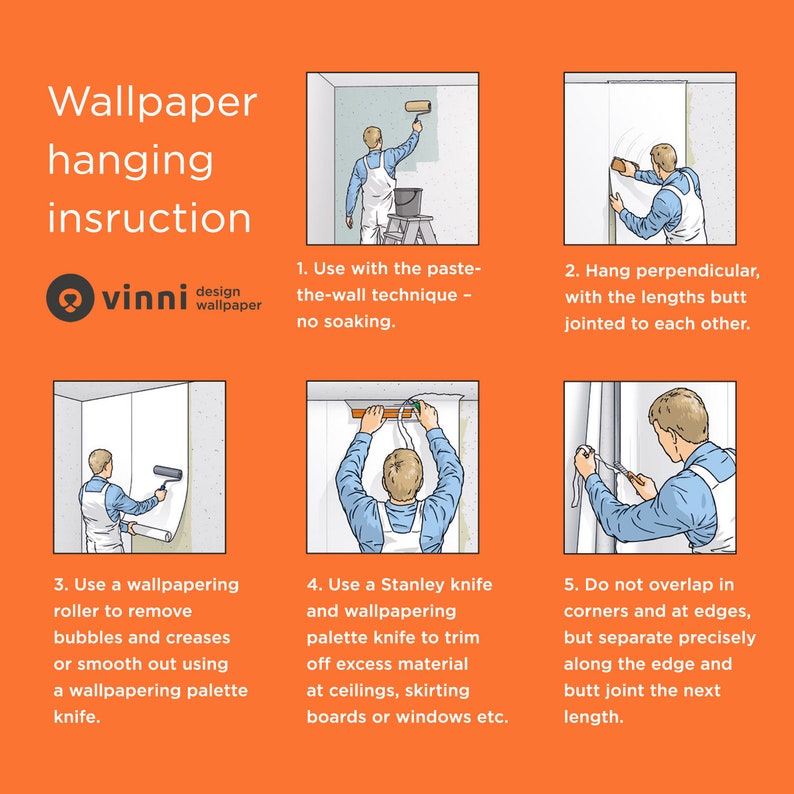 Wallpaper hanging insruction

vinni design wallpaper

1. Use with the paste-the-wall technique – no soaking.

2. Hang perpendicular, with the lengths butt jointed to each other.

3. Use a wallpapering roller to remove bubbles and creases or smooth out using a wallpapering palette knife.

4. Use a Stanley knife and wallpapering palette knife to trim off excess material at ceilings, skirting boards or windows etc.

5. Do not overlap in corners and at edges, but separate precisely along the edge and butt joint the next length.