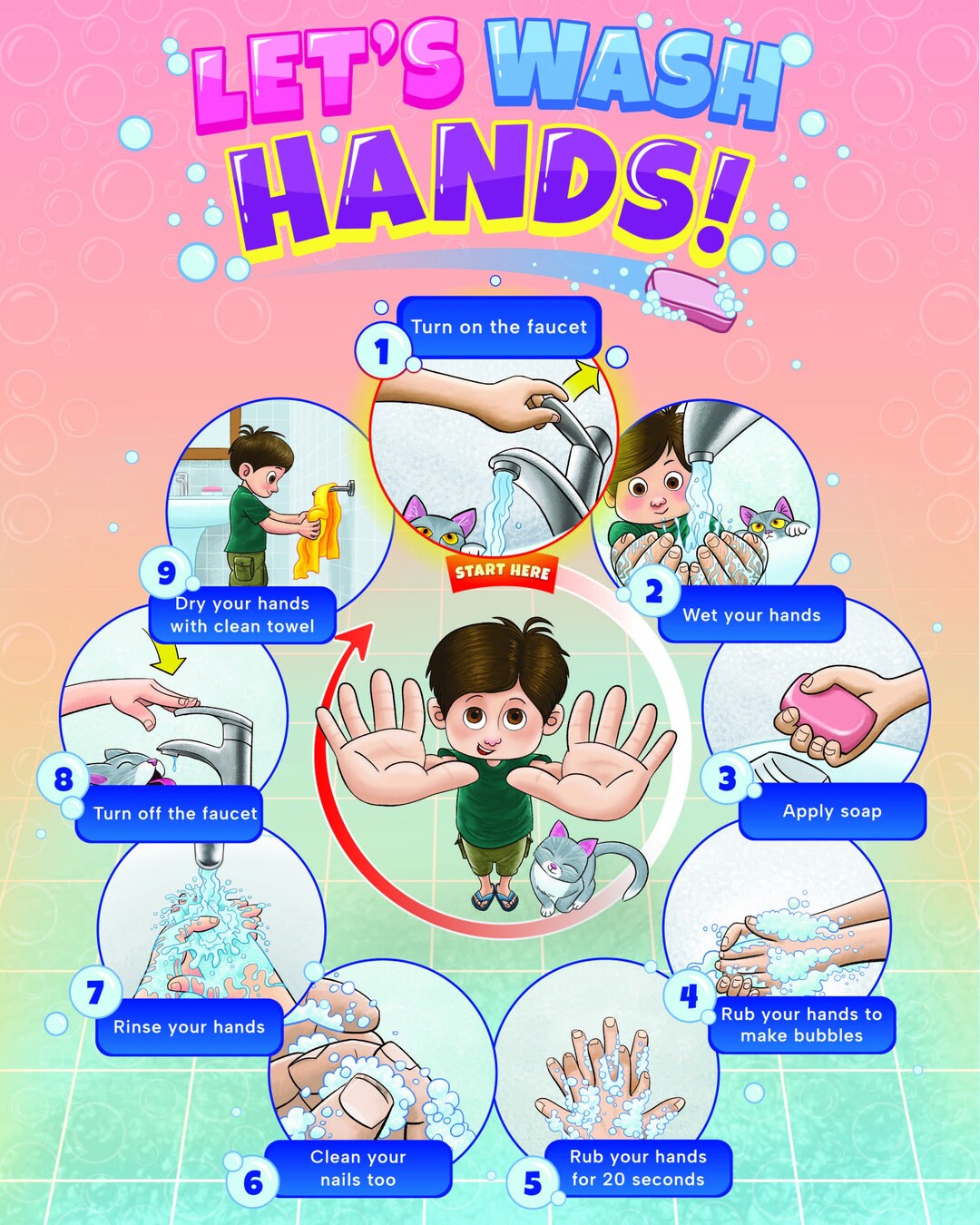 LET'S WASH HANDS!

1 Turn on the faucet

START HERE

2 Wet your hands

3 Apply soap

4 Rub your hands to make bubbles

5 Rub your hands for 20 seconds

6 Clean your nails too

7 Rinse your hands

8 Turn off the faucet

9 Dry your hands with clean towel