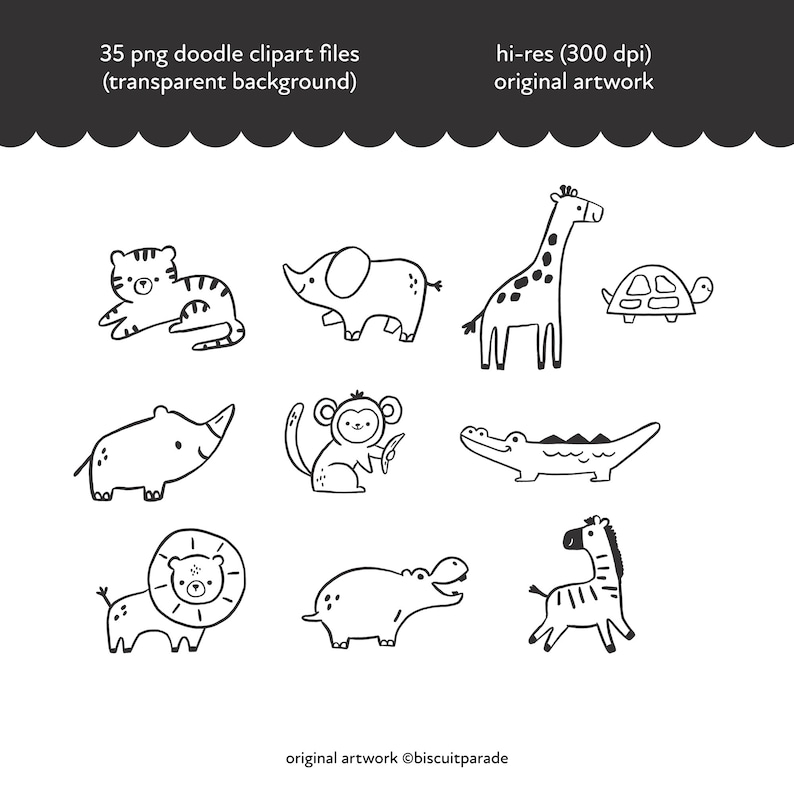 35 png doodle clipart files
(transparent background)

hi-res (300 dpi)
original artwork

original artwork ©biscuitparade