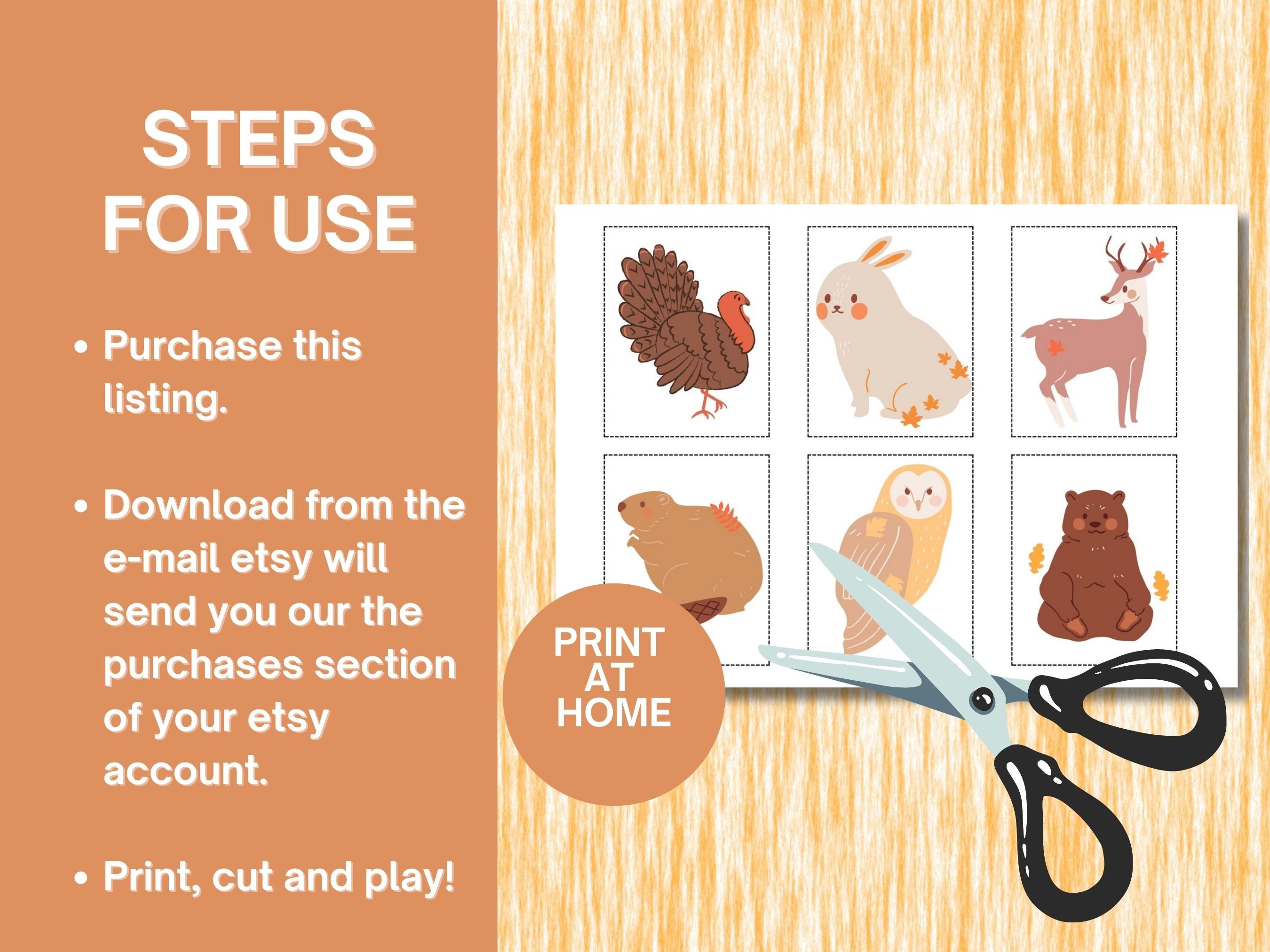 STEPS FOR USE

• Purchase this listing.

• Download from the e-mail etsy will send you our the purchases section of your etsy account.

• Print, cut and play!

PRINT AT HOME