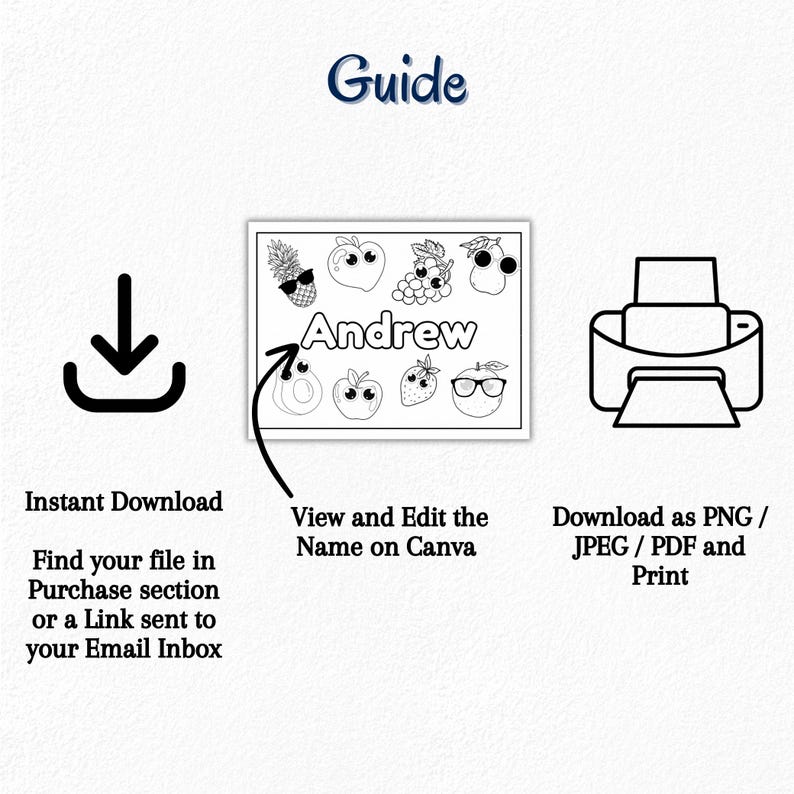 Guide

Andrew

Instant Download

Find your file in Purchase section or a Link sent to your Email Inbox

View and Edit the Name on Canva

Download as PNG / JPEG / PDF and Print