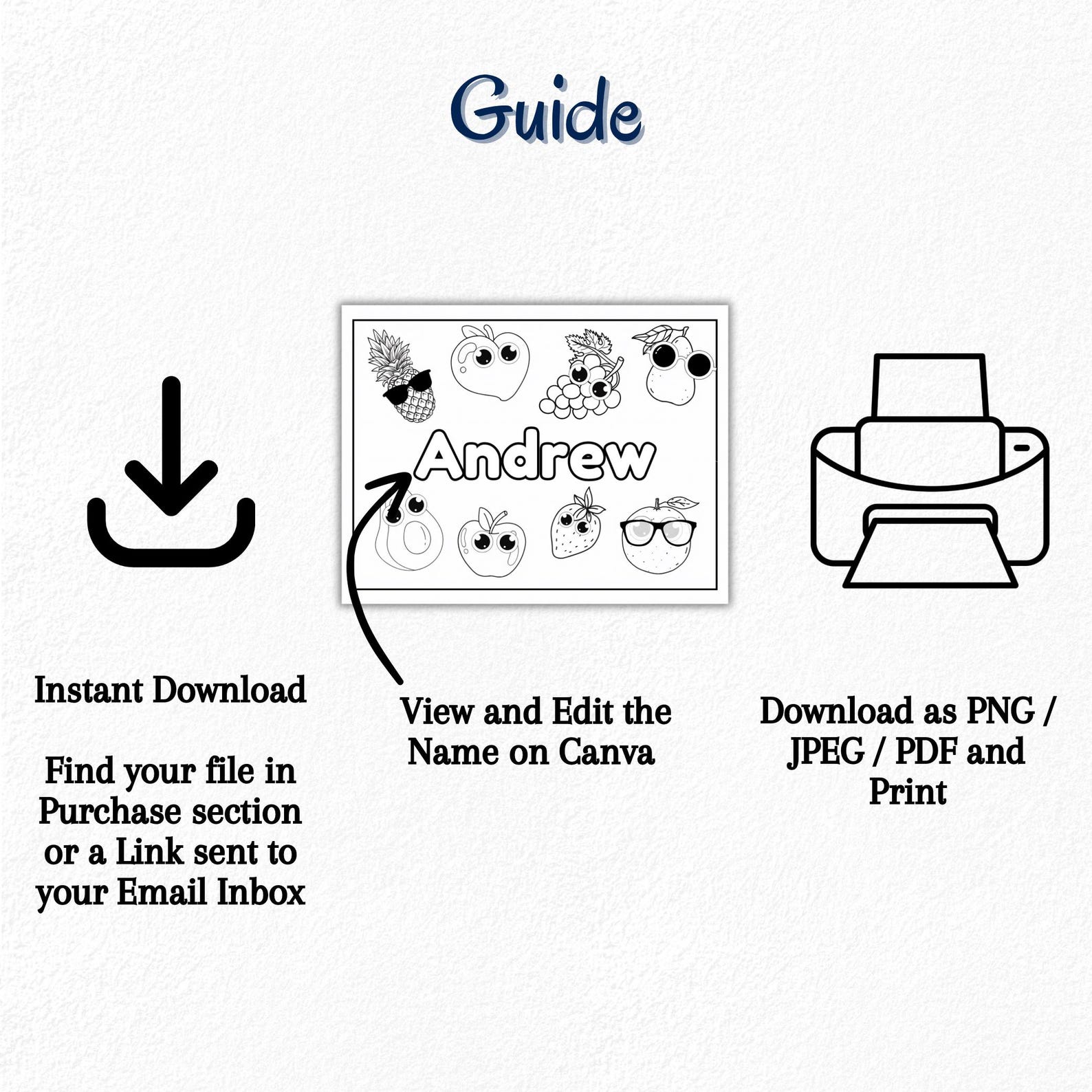 Guide

Andrew

Instant Download

Find your file in Purchase section or a Link sent to your Email Inbox

View and Edit the Name on Canva

Download as PNG / JPEG / PDF and Print