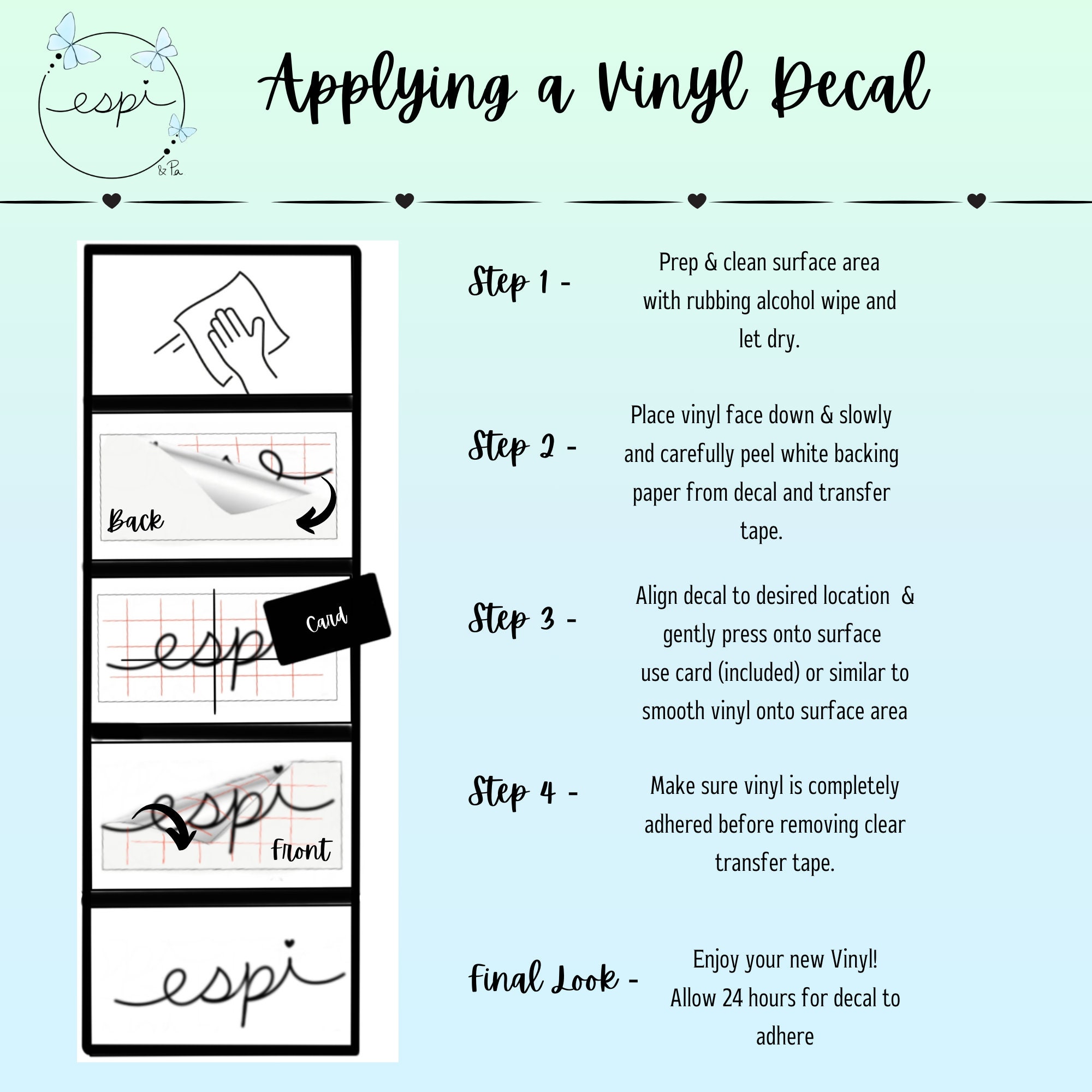 espi
& Pa

Applying a Vinyl Decal

Back

Card

espi

espi

Front

espi

Step 1 -

Prep & clean surface area with rubbing alcohol wipe and let dry.

Step 2 -

Place vinyl face down & slowly and carefully peel white backing paper from decal and transfer tape.

Step 3 -

Align decal to desired location & gently press onto surface use card (included) or similar to smooth vinyl onto surface area

Step 4 -

Make sure vinyl is completely adhered before removing clear transfer tape.

Final Look -

Enjoy your new Vinyl! Allow 24 hours for decal to adhere