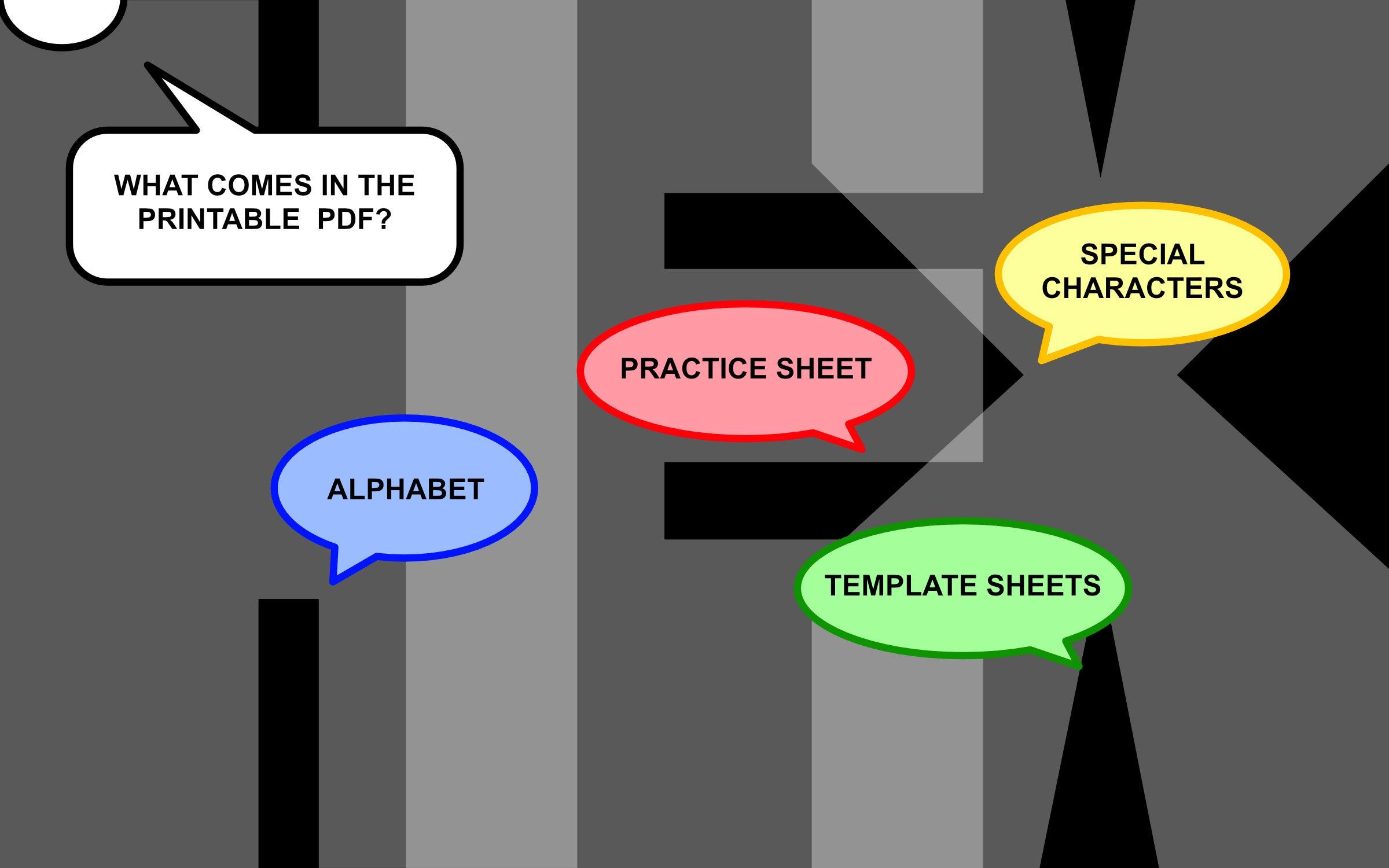 WHAT COMES IN THE PRINTABLE PDF?

SPECIAL CHARACTERS

PRACTICE SHEET

ALPHABET

TEMPLATE SHEETS