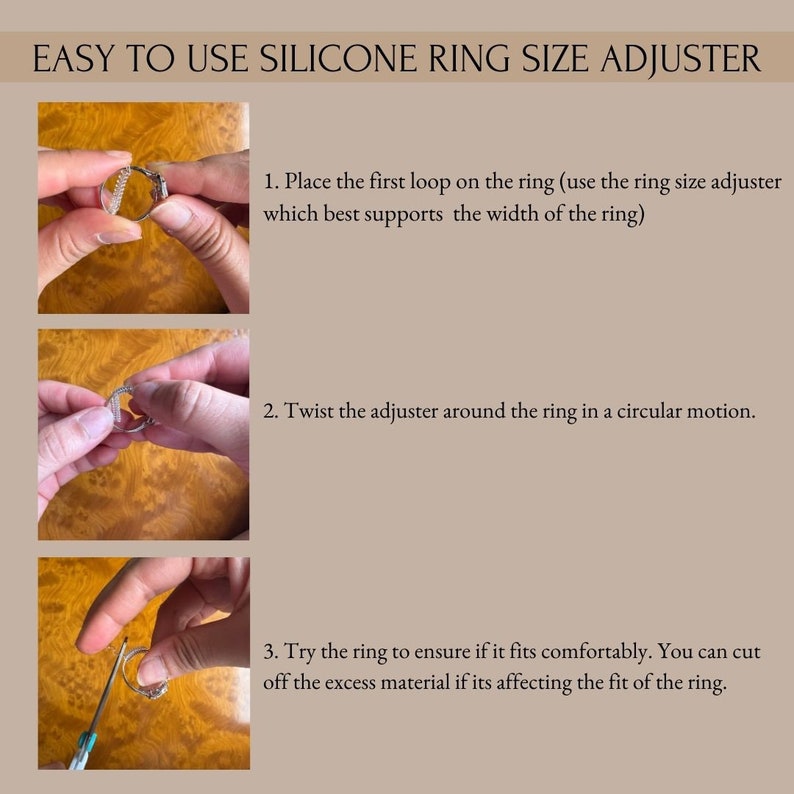 EASY TO USE SILICONE RING SIZE ADJUSTER

1. Place the first loop on the ring (use the ring size adjuster which best supports the width of the ring)

2. Twist the adjuster around the ring in a circular motion.

3. Try the ring to ensure if it fits comfortably. You can cut off the excess material if its affecting the fit of the ring.